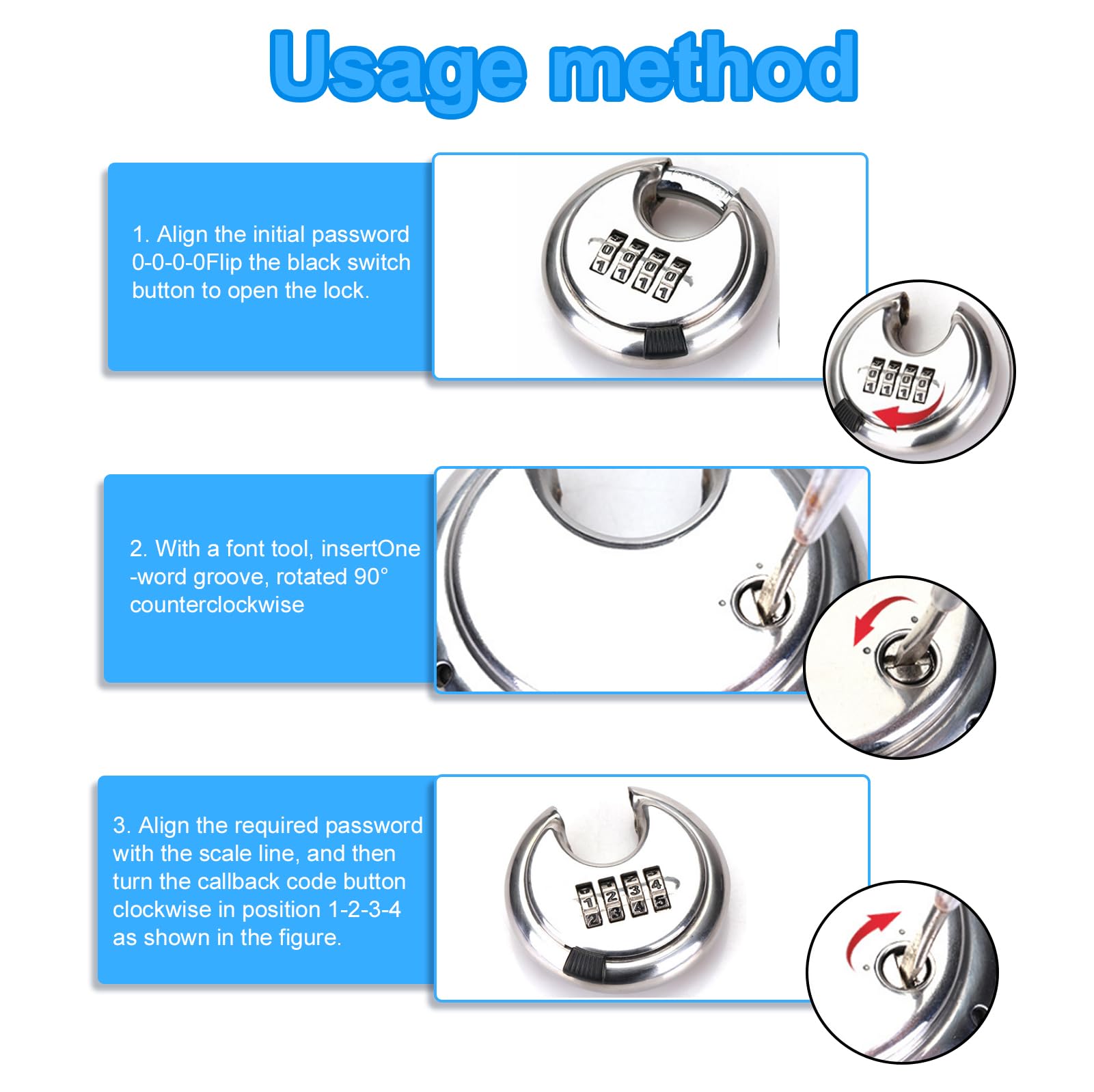 Usage method

1. Align the initial password 0-0-0-0Flip the black switch button to open the lock.

2. With a font tool, insertOne -word groove, rotated 90° counterclockwise

3. Align the required password with the scale line, and then turn the callback code button clockwise in position 1-2-3-4 as shown in the figure.