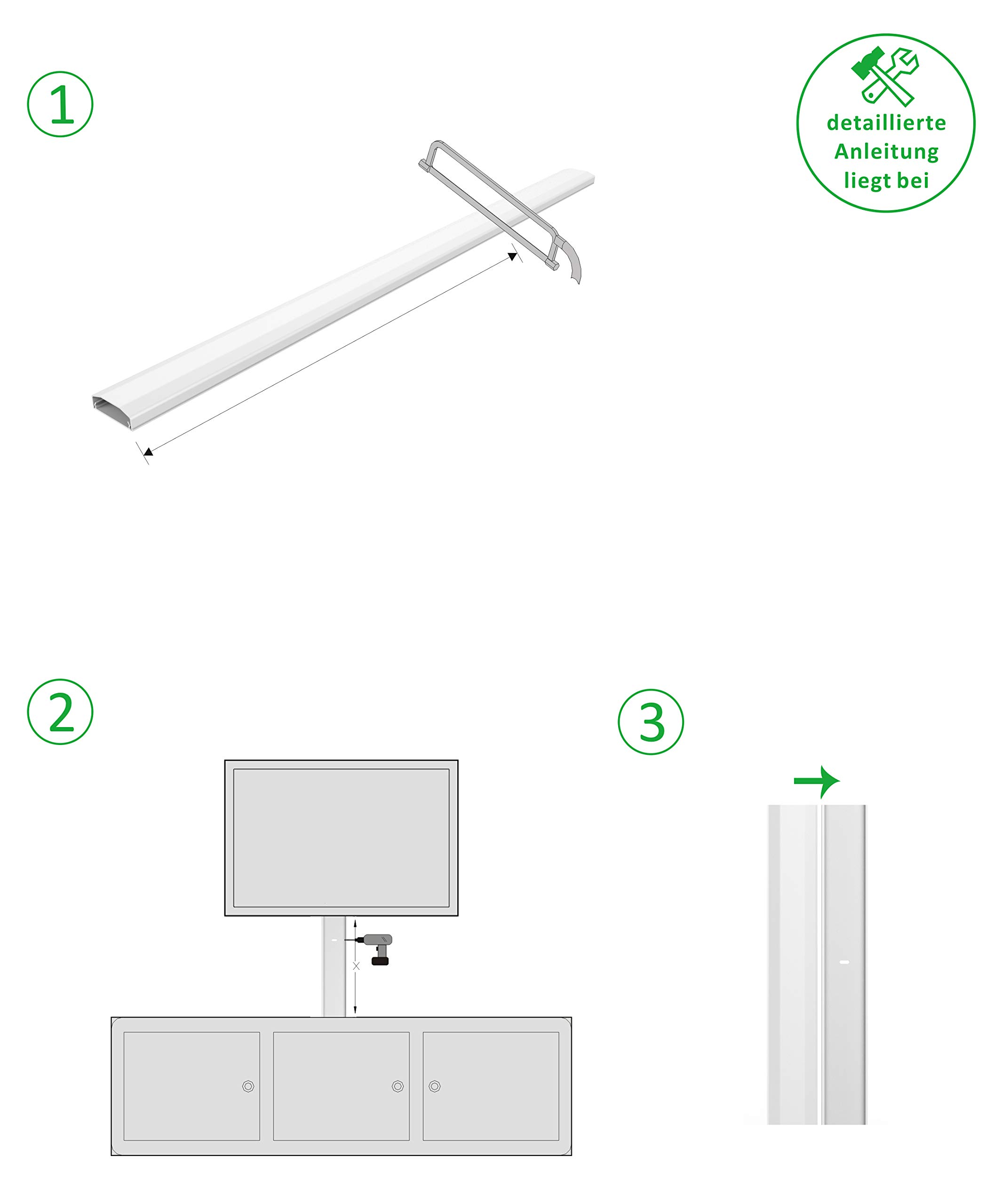 1

detaillierte Anleitung liegt bei

2

X

3