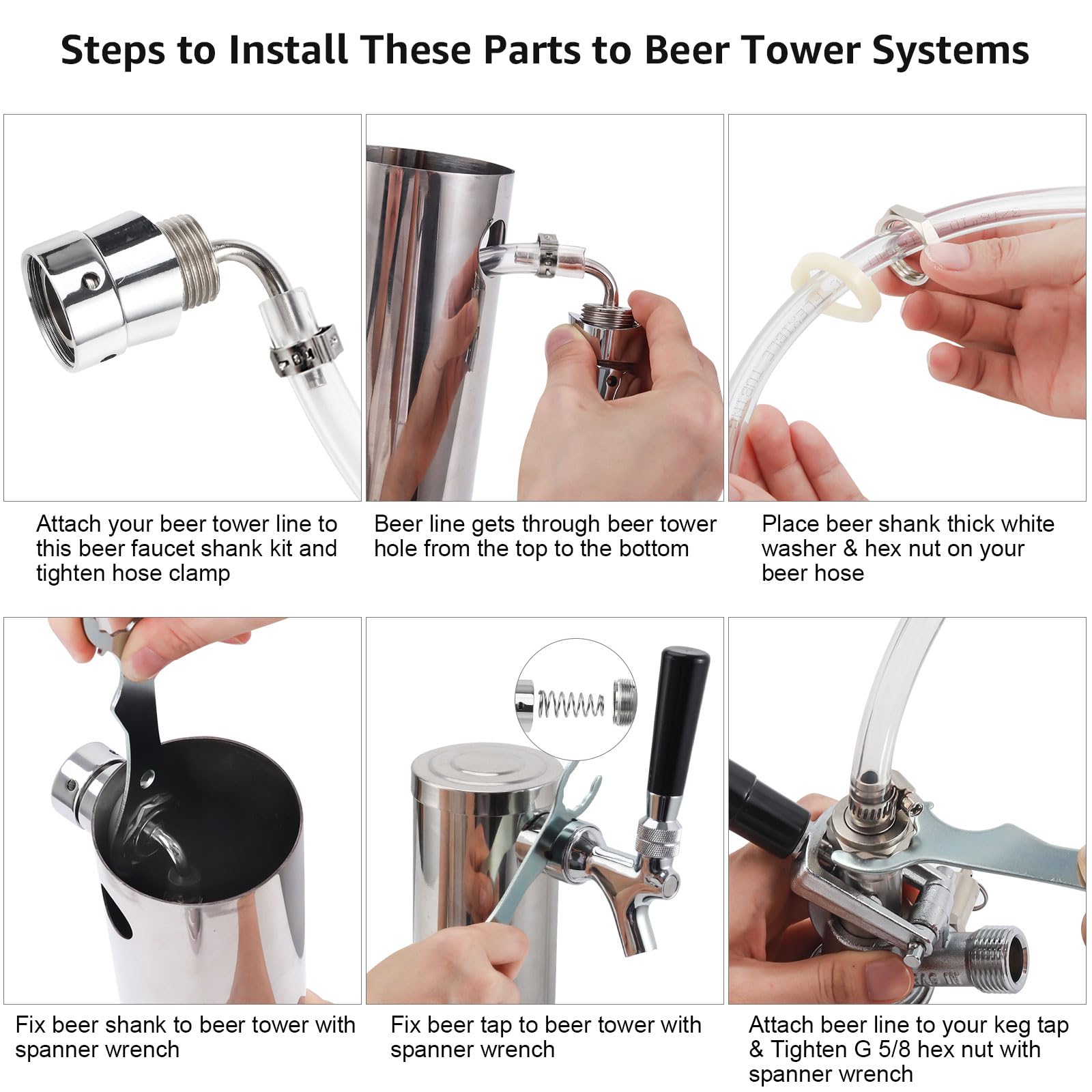 Steps to Install These Parts to Beer Tower Systems

Attach your beer tower line to this beer faucet shank kit and tighten hose clamp

Beer line gets through beer tower hole from the top to the bottom

Place beer shank thick white washer & hex nut on your beer hose

Fix beer shank to beer tower with spanner wrench

Fix beer tap to beer tower with spanner wrench

Attach beer line to your keg tap & Tighten G 5/8 hex nut with spanner wrench