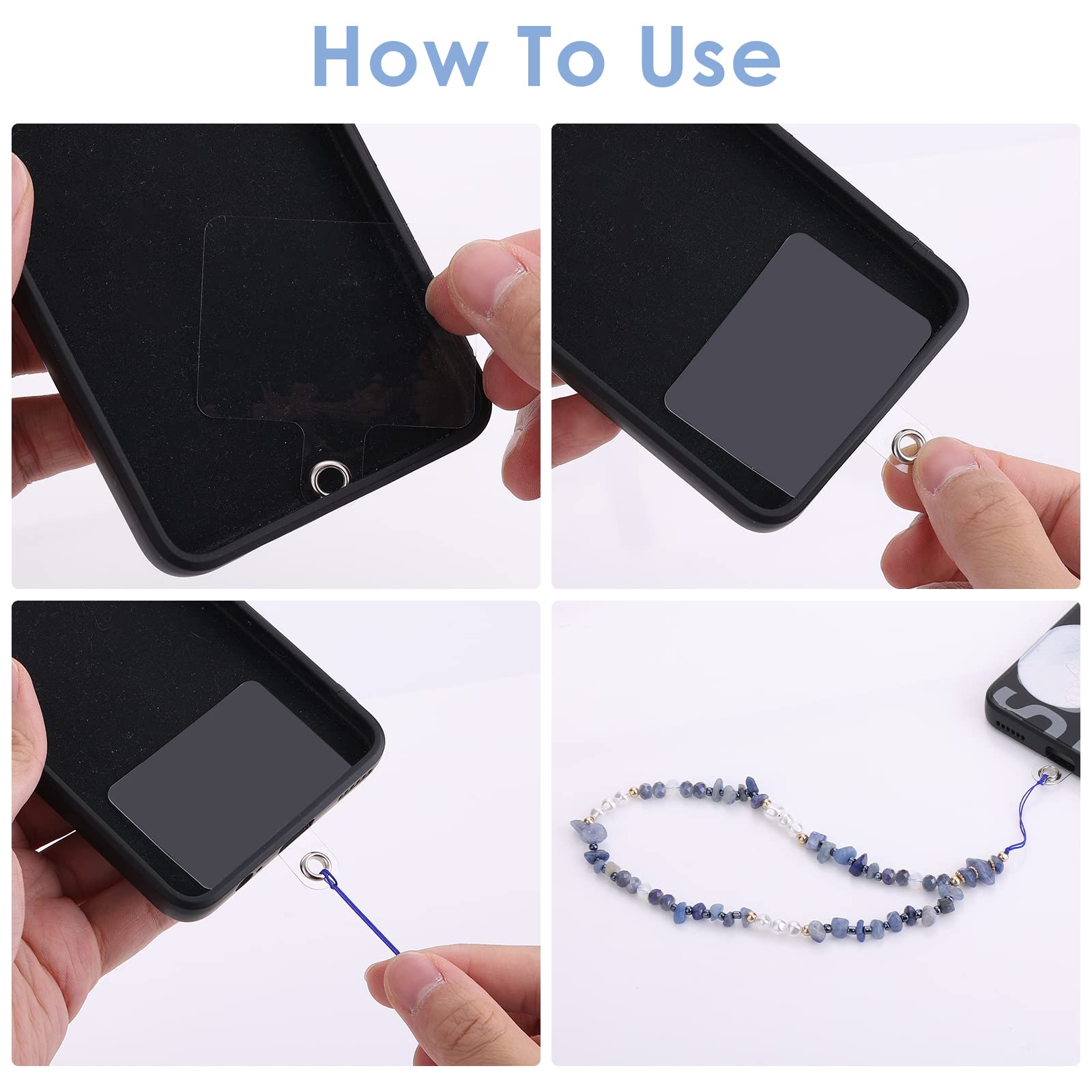 How To Use