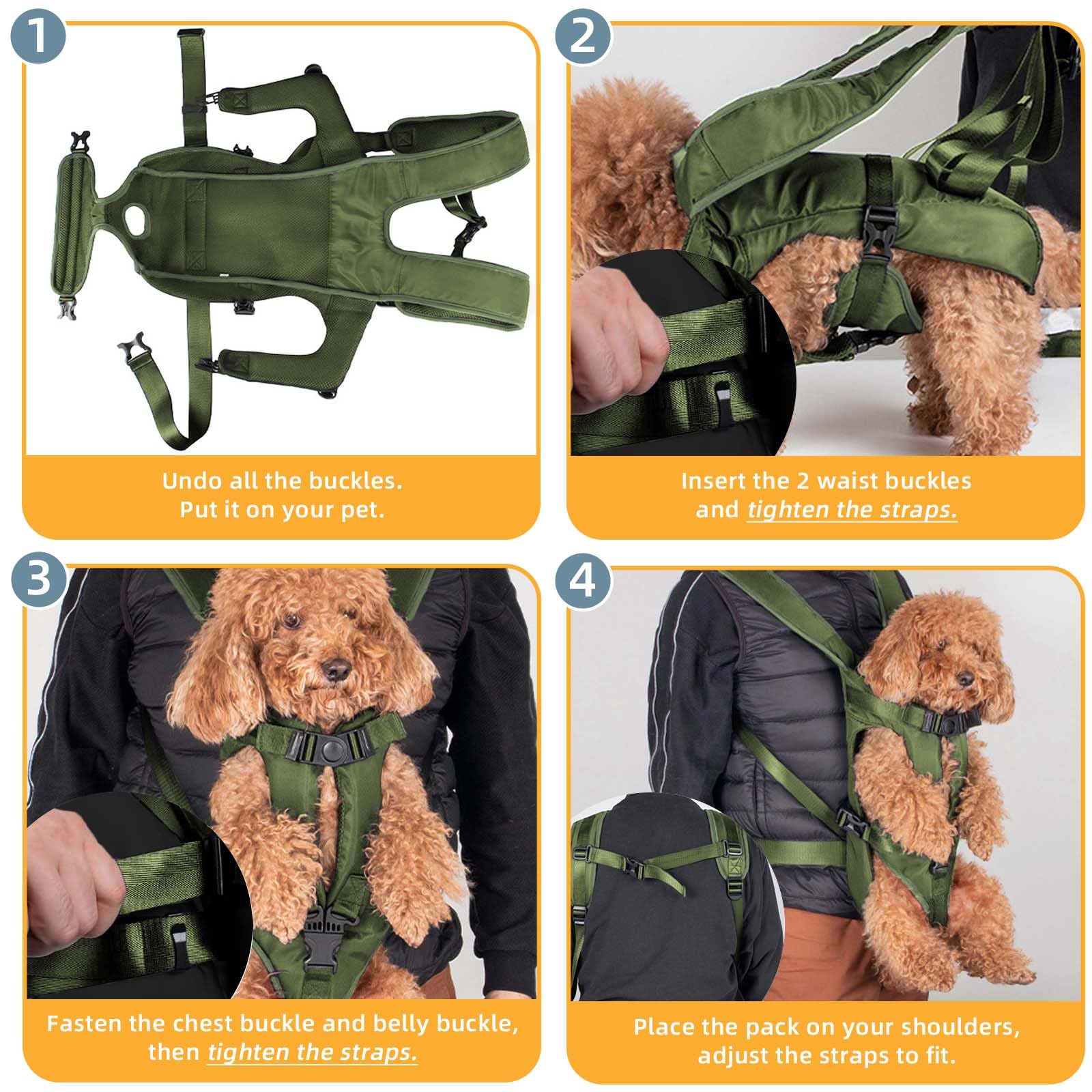 1

Undo all the buckles.
Put it on your pet.

2

Insert the 2 waist buckles and tighten the straps.

3

Fasten the chest buckle and belly buckle, then tighten the straps.

4

Place the pack on your shoulders, adjust the straps to fit.