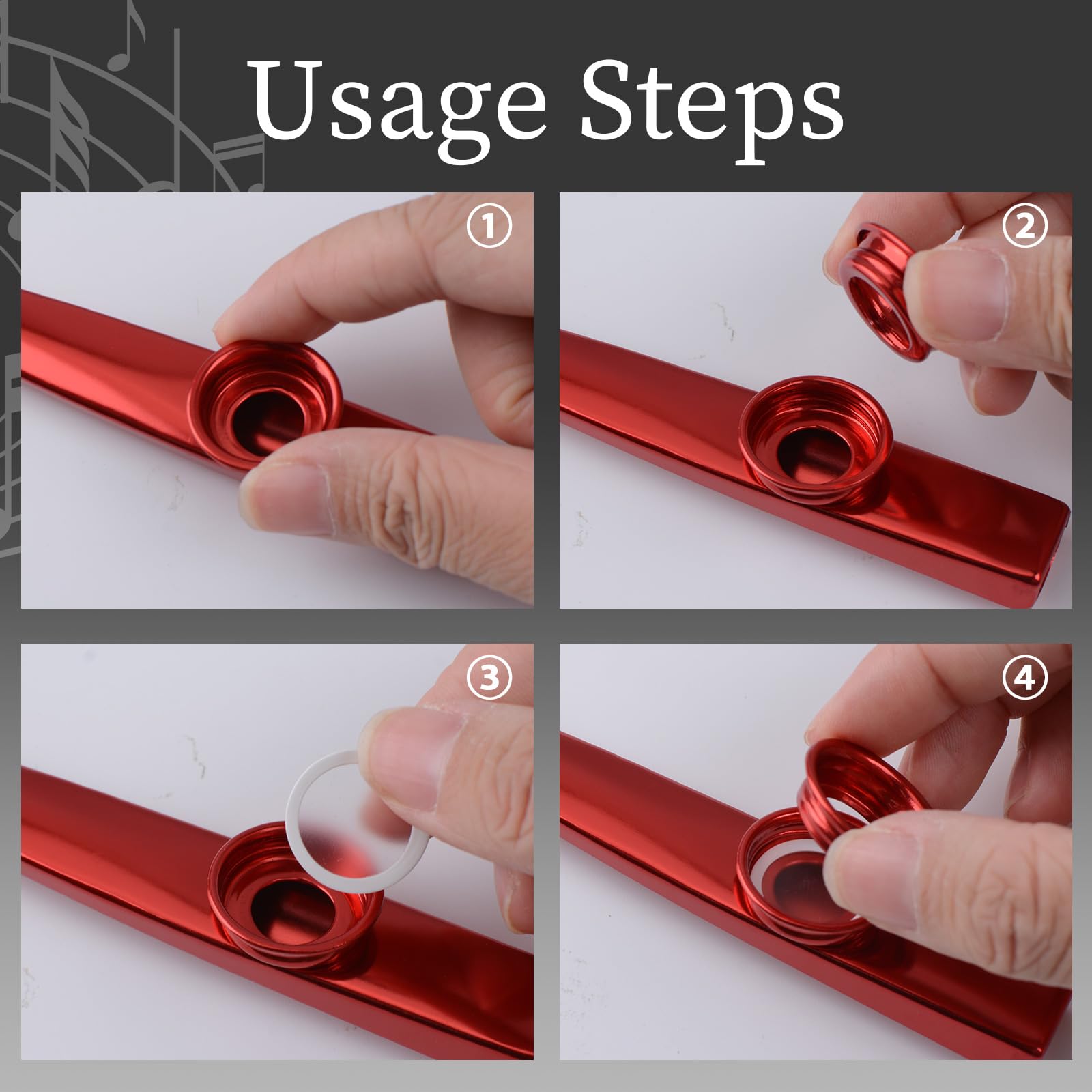 Usage Steps

①

②

③

④