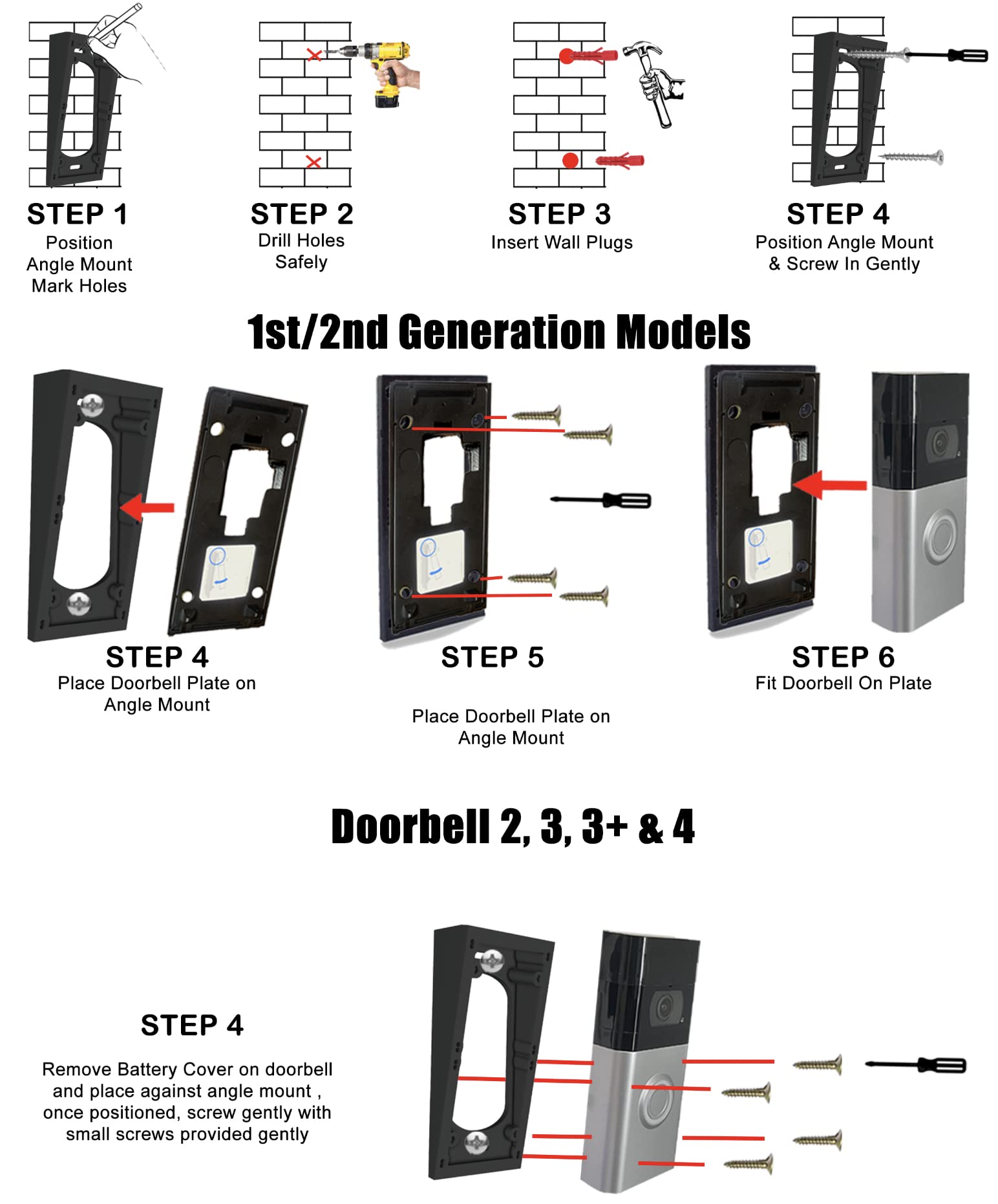 STEP 1
Position Angle Mount Mark Holes

STEP 2
Drill Holes Safely

STEP 3
Insert Wall Plugs

STEP 4
Position Angle Mount & Screw In Gently

1st/2nd Generation Models

STEP 4
Place Doorbell Plate on Angle Mount

STEP 5

Place Doorbell Plate on Angle Mount

STEP 6
Fit Doorbell On Plate

Doorbell 2, 3, 3+ & 4

STEP 4

Remove Battery Cover on doorbell and place against angle mount , once positioned, screw gently with small screws provided gently