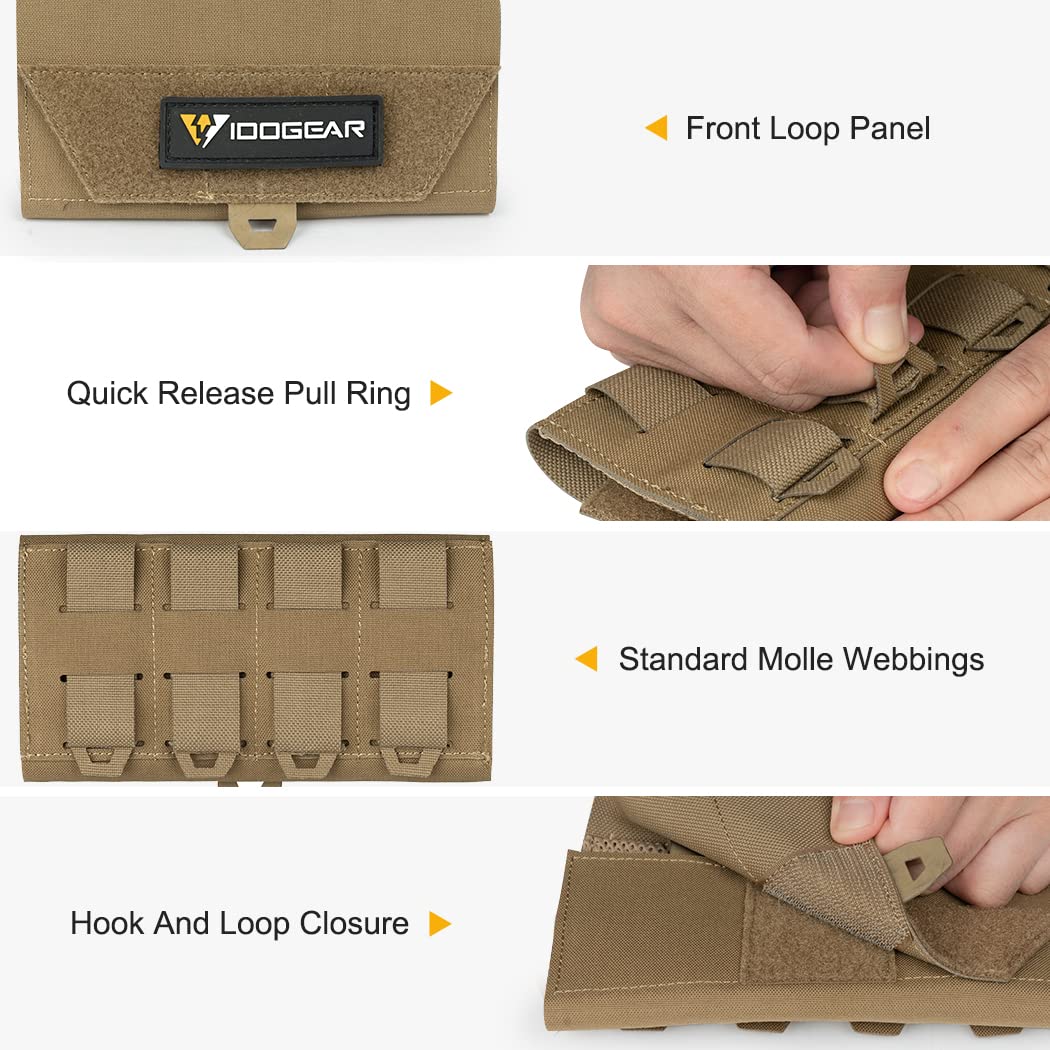 IDOGEAR

Front Loop Panel

Quick Release Pull Ring

Standard Molle Webbings

Hook And Loop Closure