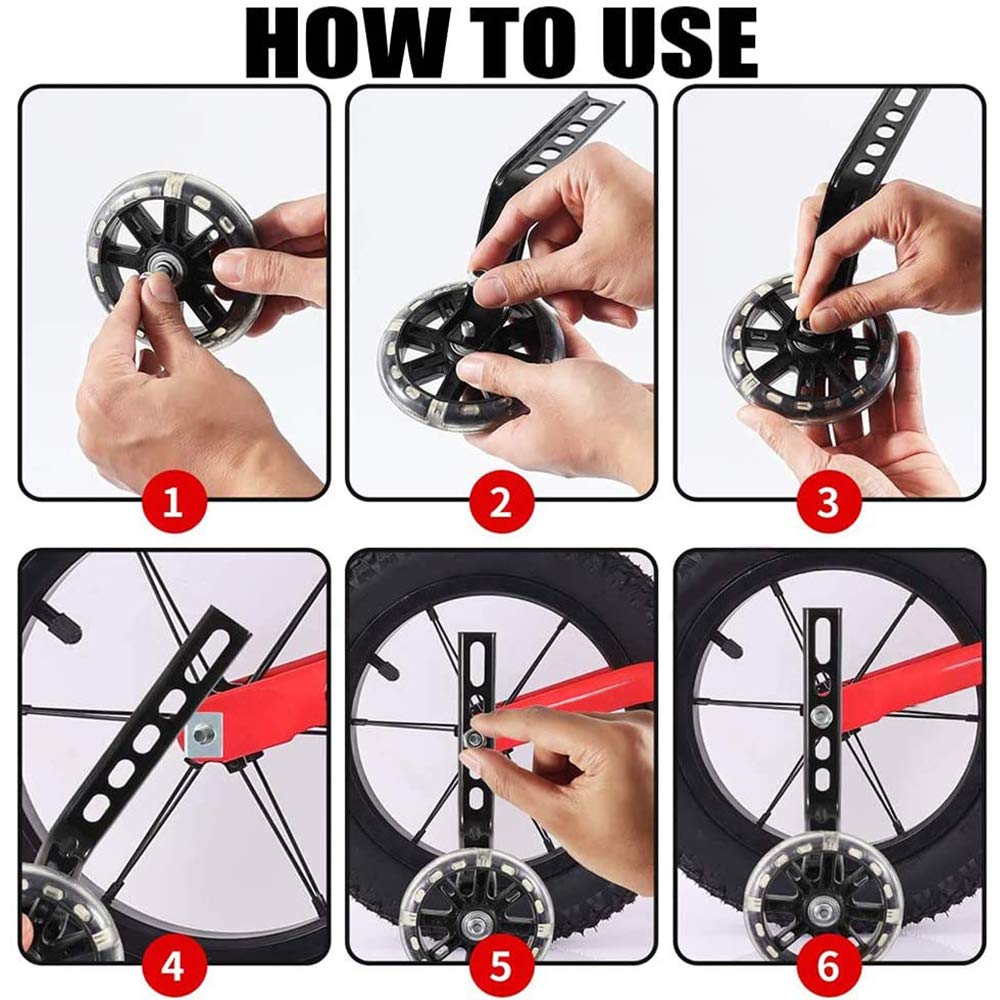 HOW TO USE

1

2

3

4

5

6