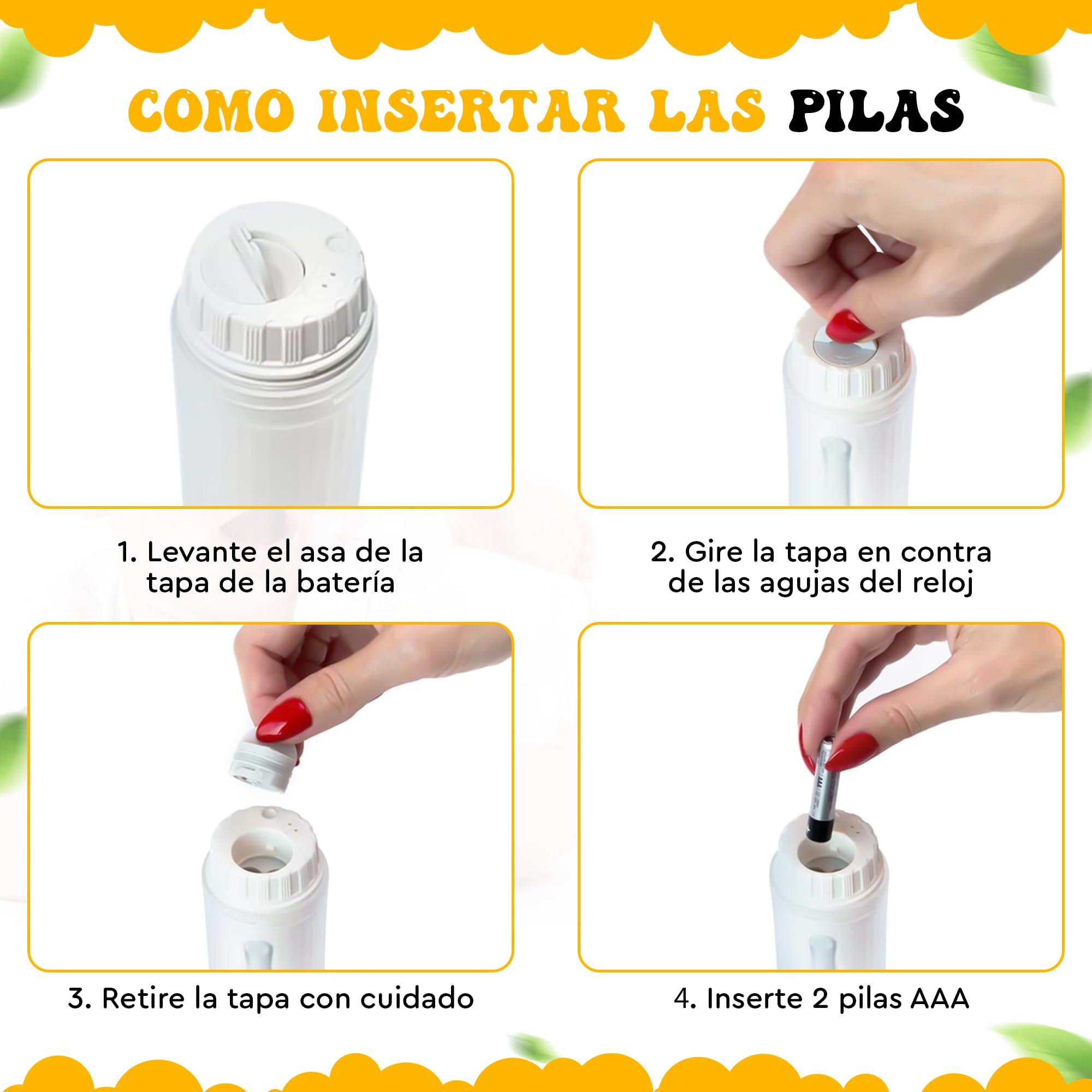 COMO INSERTAR LAS PILAS

1. Levante el asa de la tapa de la batería

2. Gire la tapa en contra de las agujas del reloj

3. Retire la tapa con cuidado

4. Inserte 2 pilas AAA