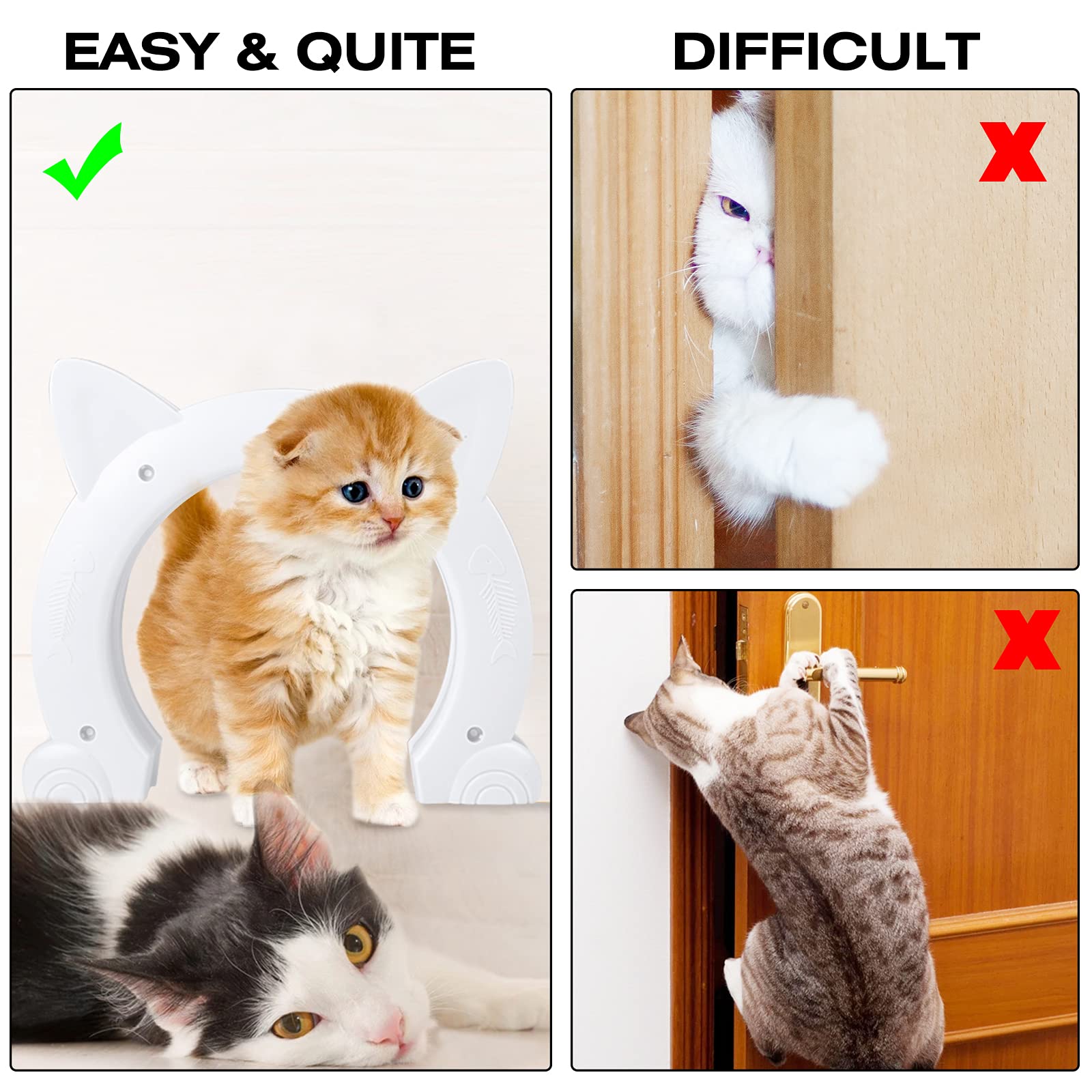 EASY & QUITE

DIFFICULT