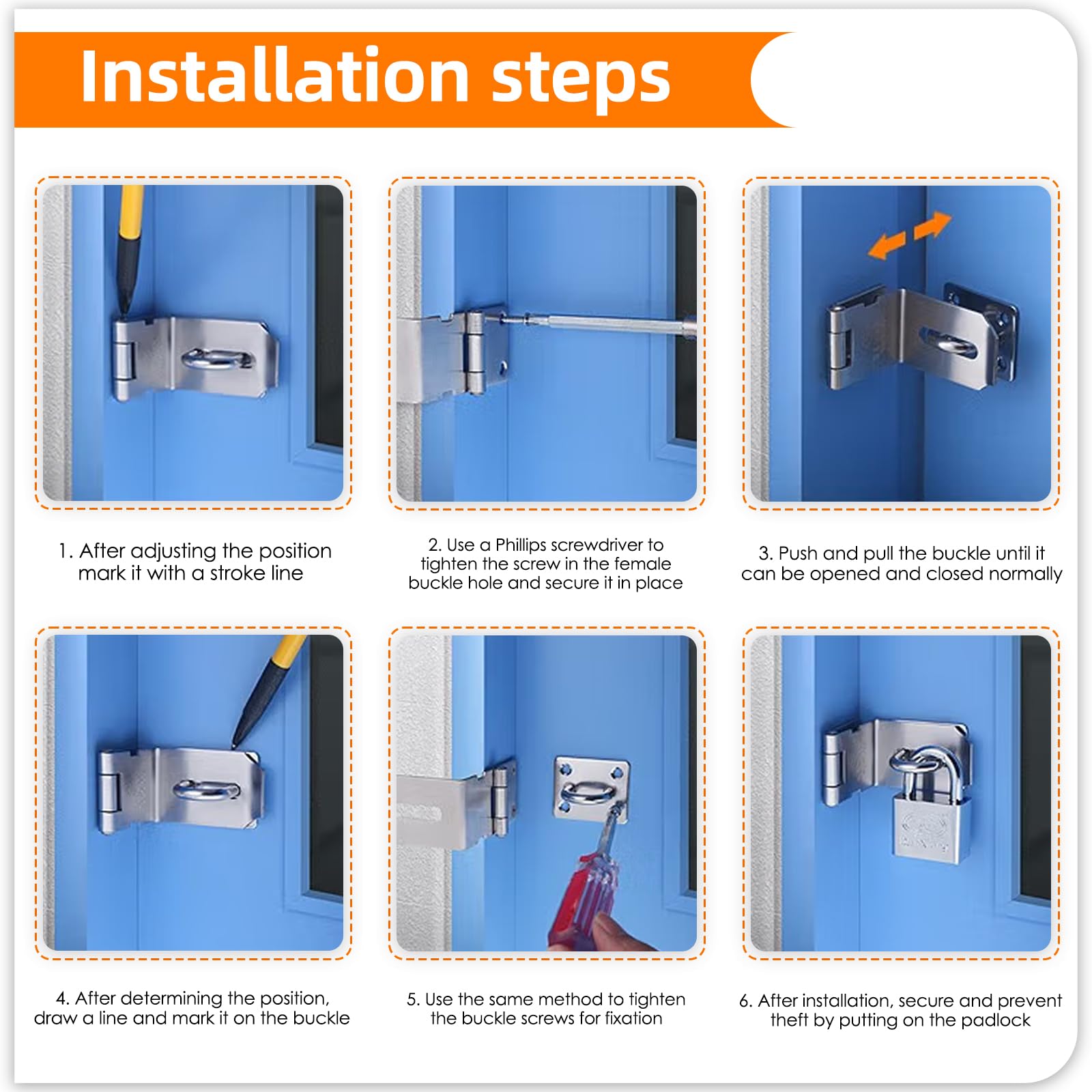 Installation steps

1. After adjusting the position mark it with a stroke line

2. Use a Phillips screwdriver to tighten the screw in the female buckle hole and secure it in place

3. Push and pull the buckle until it can be opened and closed normally

4. After determining the position, draw a line and mark it on the buckle

5. Use the same method to tighten the buckle screws for fixation

6. After installation, secure and prevent theft by putting on the padlock