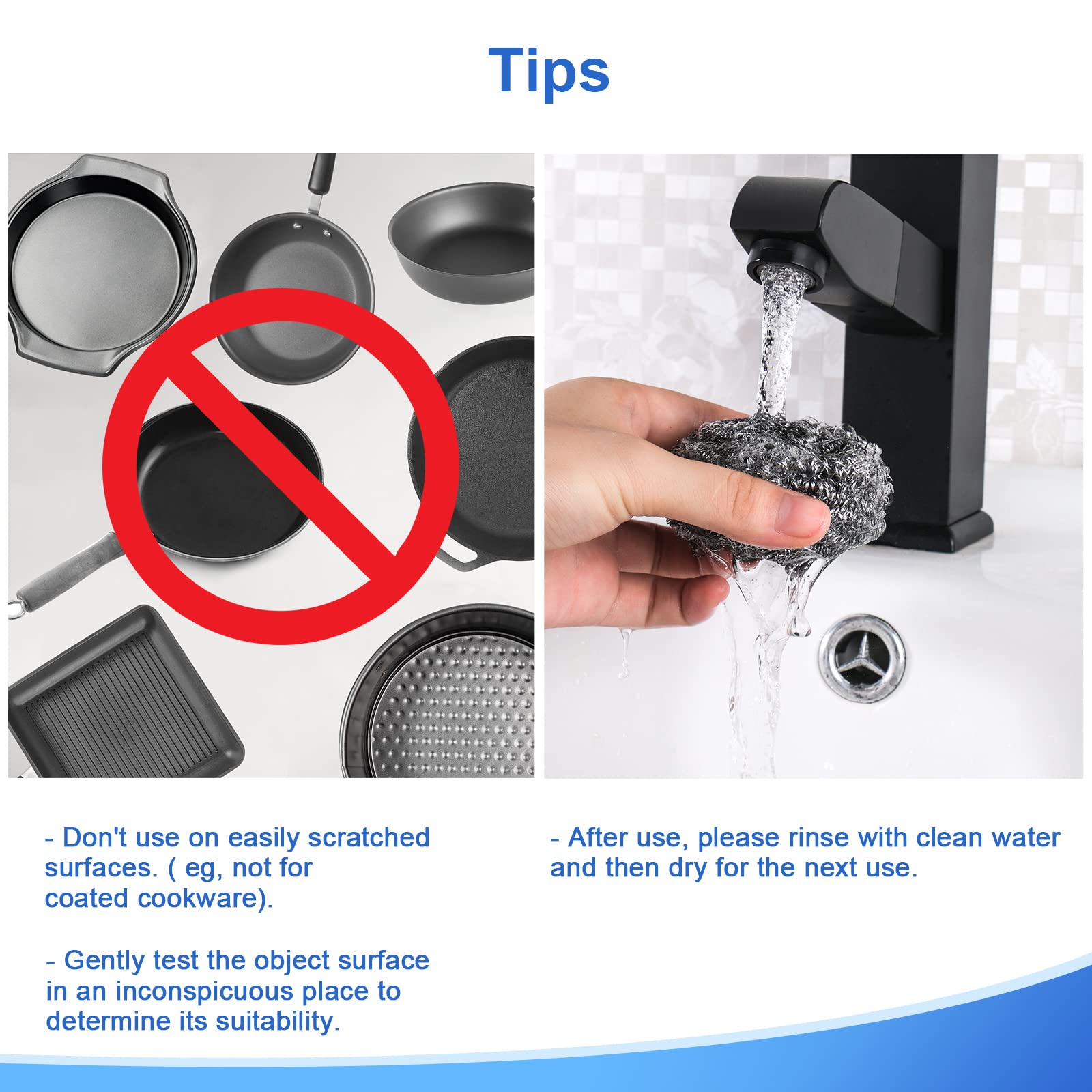 Tips

- Don't use on easily scratched surfaces. ( eg, not for coated cookware).

- Gently test the object surface in an inconspicuous place to determine its suitability.

- After use, please rinse with clean water and then dry for the next use.