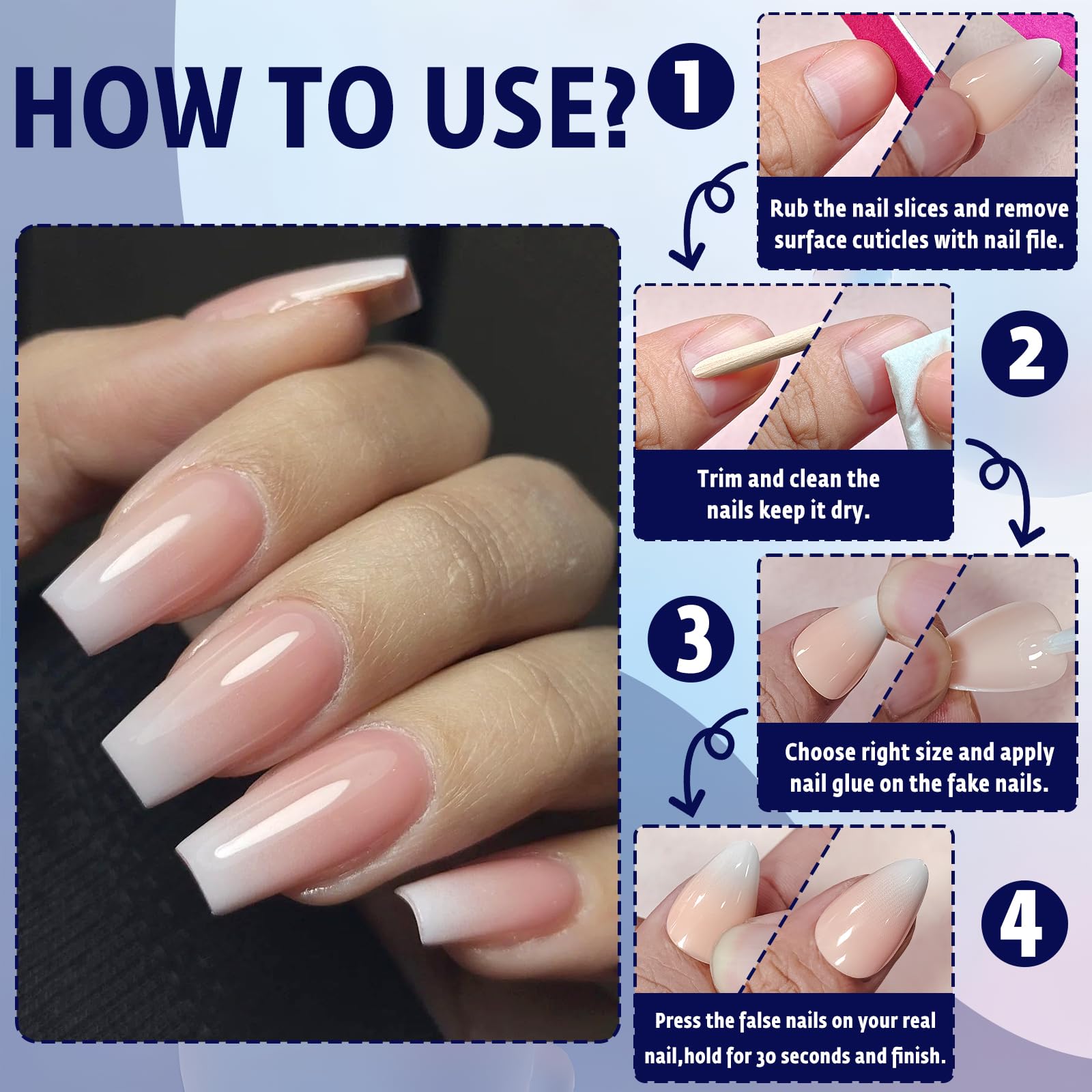 HOW TO USE?

1

Rub the nail slices and remove surface cuticles with nail file.

2

Trim and clean the nails keep it dry.

3

Choose right size and apply nail glue on the fake nails.

4

Press the false nails on your real nail,hold for 30 seconds and finish.