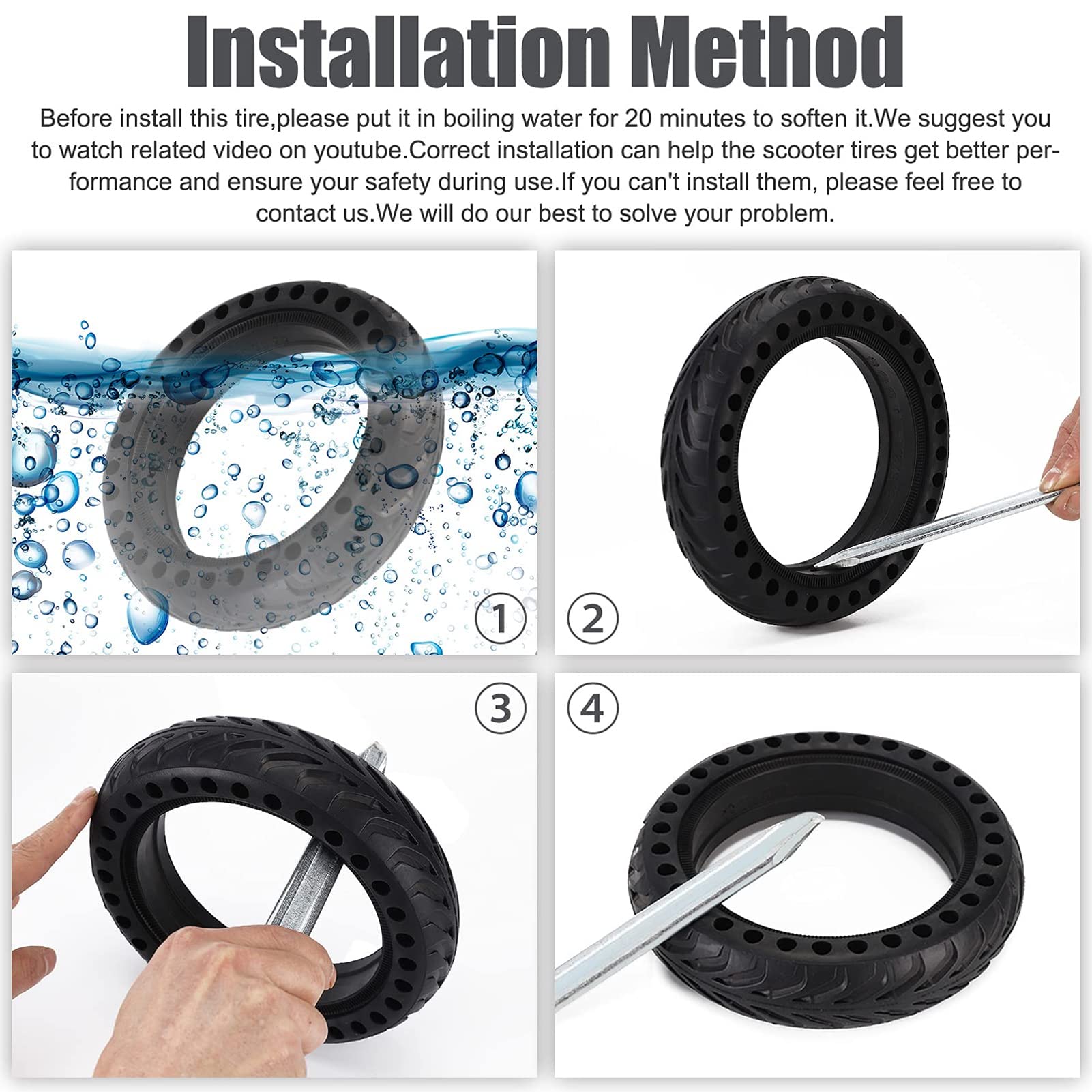 Installation Method

Before install this tire,please put it in boiling water for 20 minutes to soften it.We suggest you to watch related video on youtube.Correct installation can help the scooter tires get better performance and ensure your safety during use.If you can't install them, please feel free to contact us.We will do our best to solve your problem.

1

2

3

4