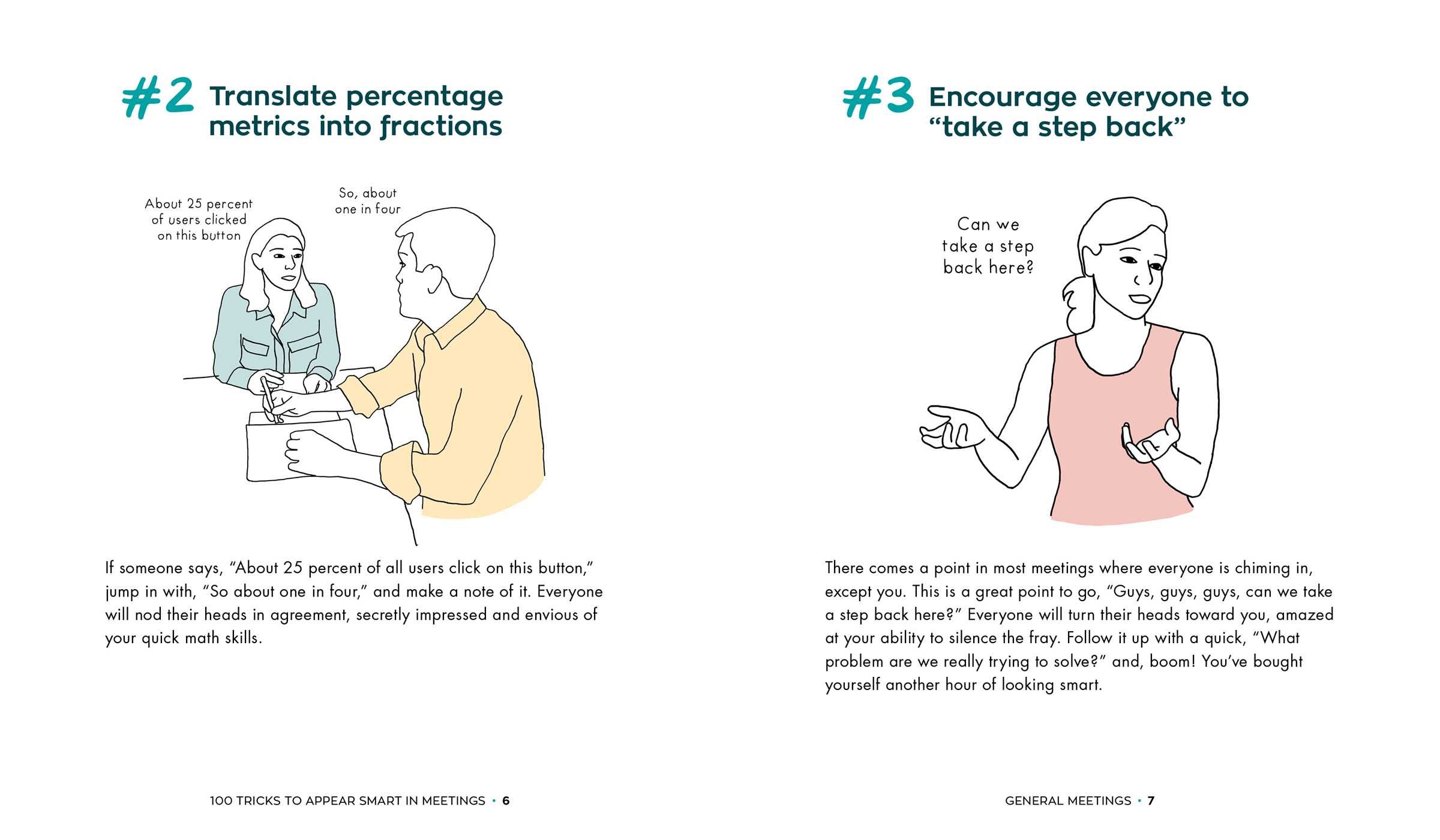 #2 Translate percentage metrics into fractions

About 25 percent of users clicked on this button

So, about one in four

If someone says, “About 25 percent of all users click on this button,” jump in with, “So about one in four,” and make a note of it. Everyone will nod their heads in agreement, secretly impressed and envious of your quick math skills.

100 TRICKS TO APPEAR SMART IN MEETINGS • 6

#3 Encourage everyone to “take a step back”

Can we take a step back here?

There comes a point in most meetings where everyone is chiming in, except you. This is a great point to go, “Guys, guys, guys, can we take a step back here?” Everyone will turn their heads toward you, amazed at your ability to silence the fray. Follow it up with a quick, “What problem are we really trying to solve?” and, boom! You’ve bought yourself another hour of looking smart.

GENERAL MEETINGS • 7