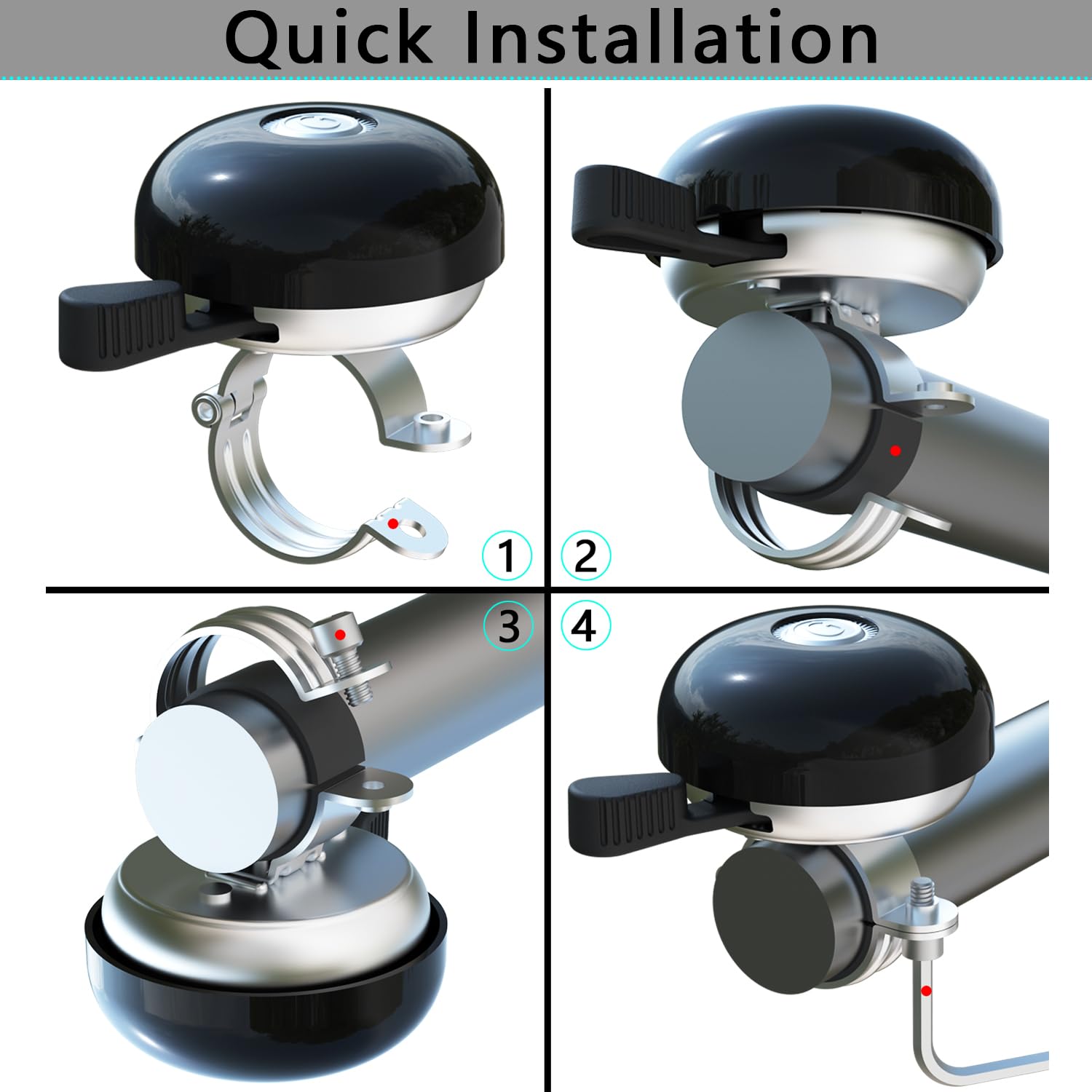 Quick Installation

1

2

3

4