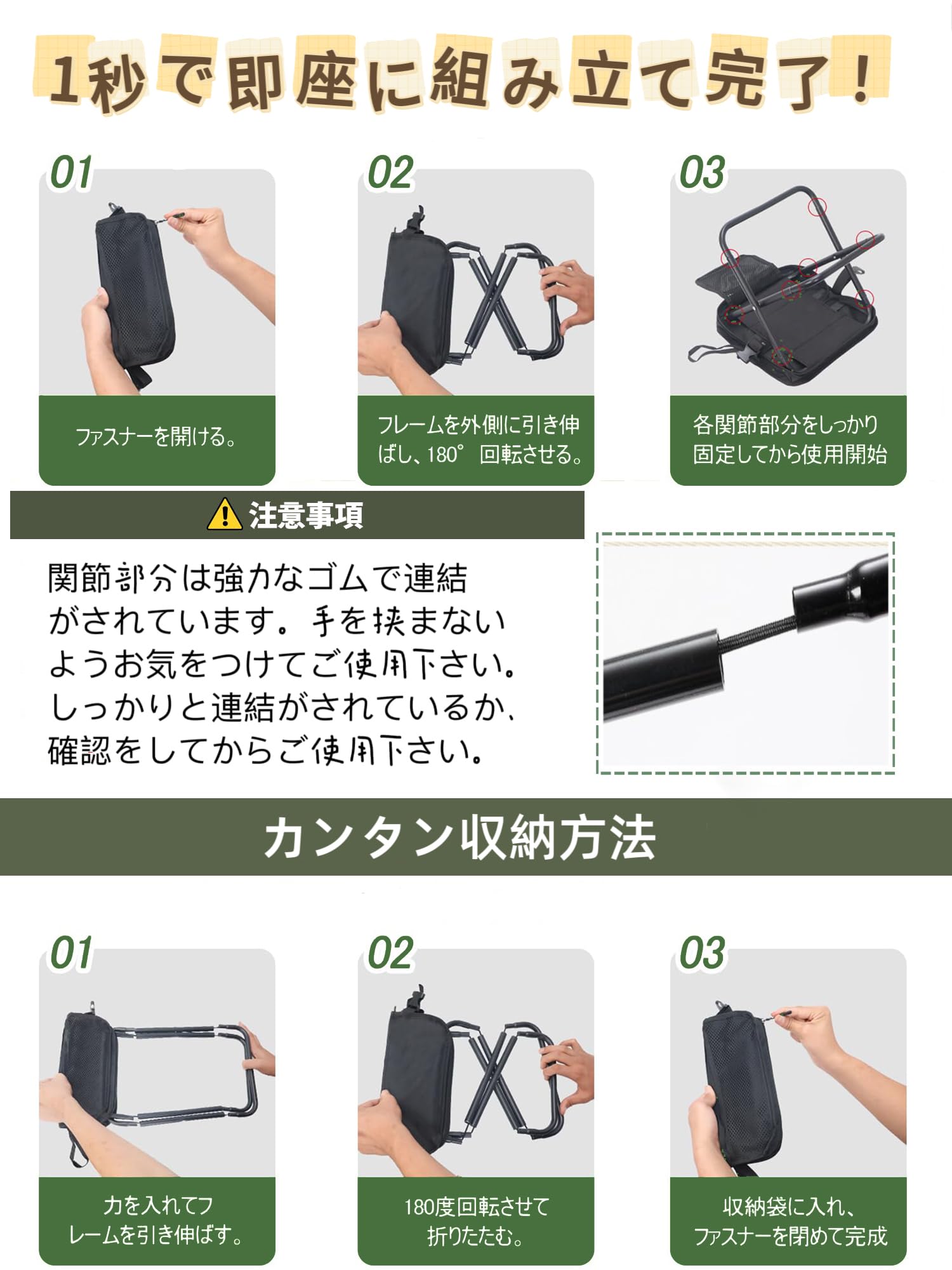 1秒で即座に組み立て完了！

01

ファスナーを開ける。

02

フレームを外側に引き伸ばし、180° 回転させる。

03

各関節部分をしっかり固定してから使用開始

注意事項

関節部分は強力なゴムで連結がされています。手を挟まないようお気をつけてご使用下さい。しっかりと連結がされているか、確認をしてからご使用下さい。

カンタン収納方法

01

力を入れてフレームを引き伸ばす。

02

180度回転させて折りたたむ。

03

収納袋に入れ、ファスナーを閉めて完成