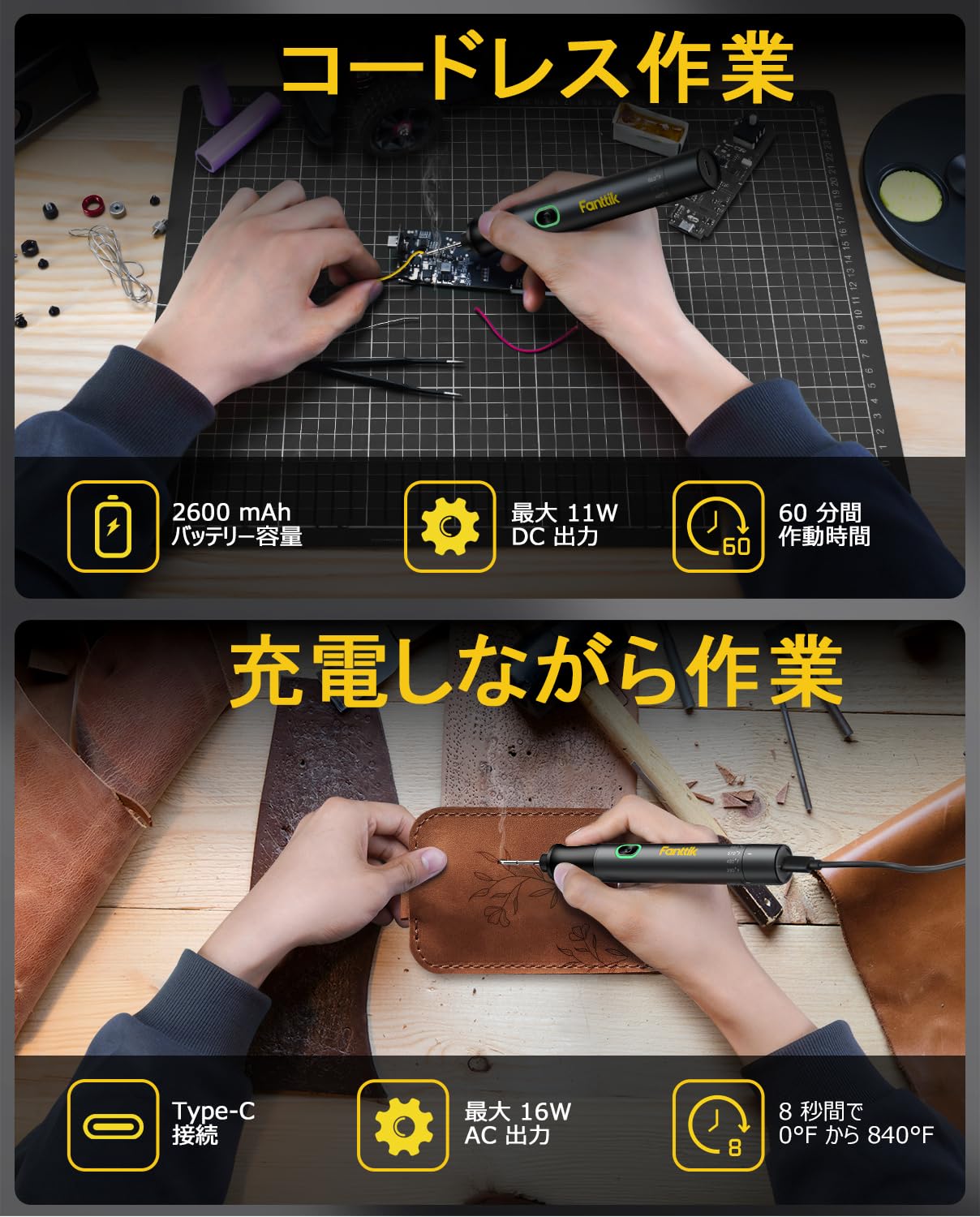 コードレス作業

Fanttik

2600 mAh
バッテリー容量

最大 11W
DC 出力

60
60 分間
作動時間

充電しながら作業

Fanttik

Type-C
接続

最大 16W
AC 出力

8
8 秒間で
0°F から 840°F