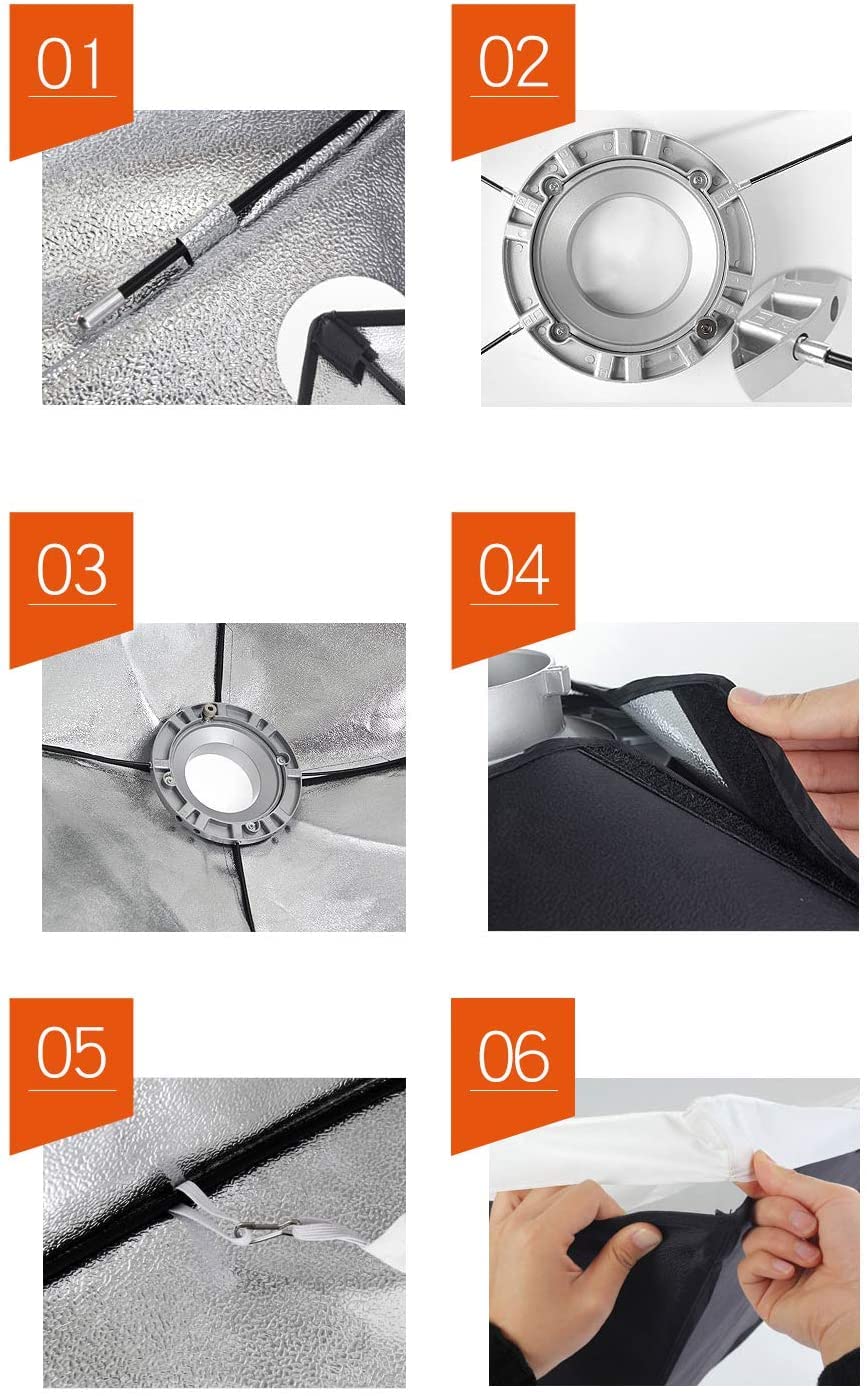 01

02

03

04

05

06