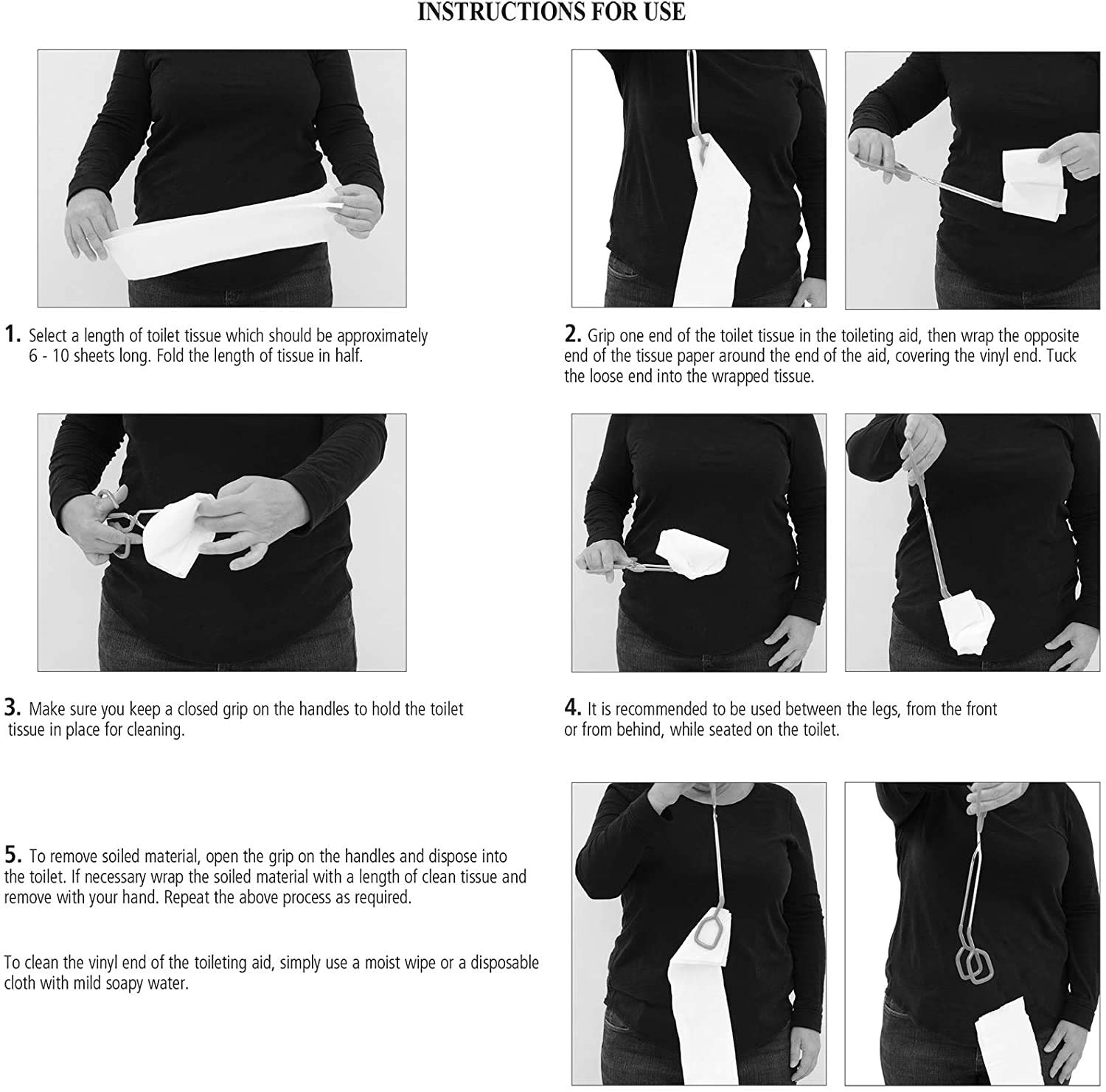 INSTRUCTIONS FOR USE

1. Select a length of toilet tissue which should be approximately 6 - 10 sheets long. Fold the length of tissue in half.

2. Grip one end of the toilet tissue in the toileting aid, then wrap the opposite end of the tissue paper around the end of the aid, covering the vinyl end. Tuck the loose end into the wrapped tissue.

3. Make sure you keep a closed grip on the handles to hold the toilet tissue in place for cleaning.

4. It is recommended to be used between the legs, from the front or from behind, while seated on the toilet.

5. To remove soiled material, open the grip on the handles and dispose into the toilet. If necessary wrap the soiled material with a length of clean tissue and remove with your hand. Repeat the above process as required.

To clean the vinyl end of the toileting aid, simply use a moist wipe or a disposable cloth with mild soapy water.