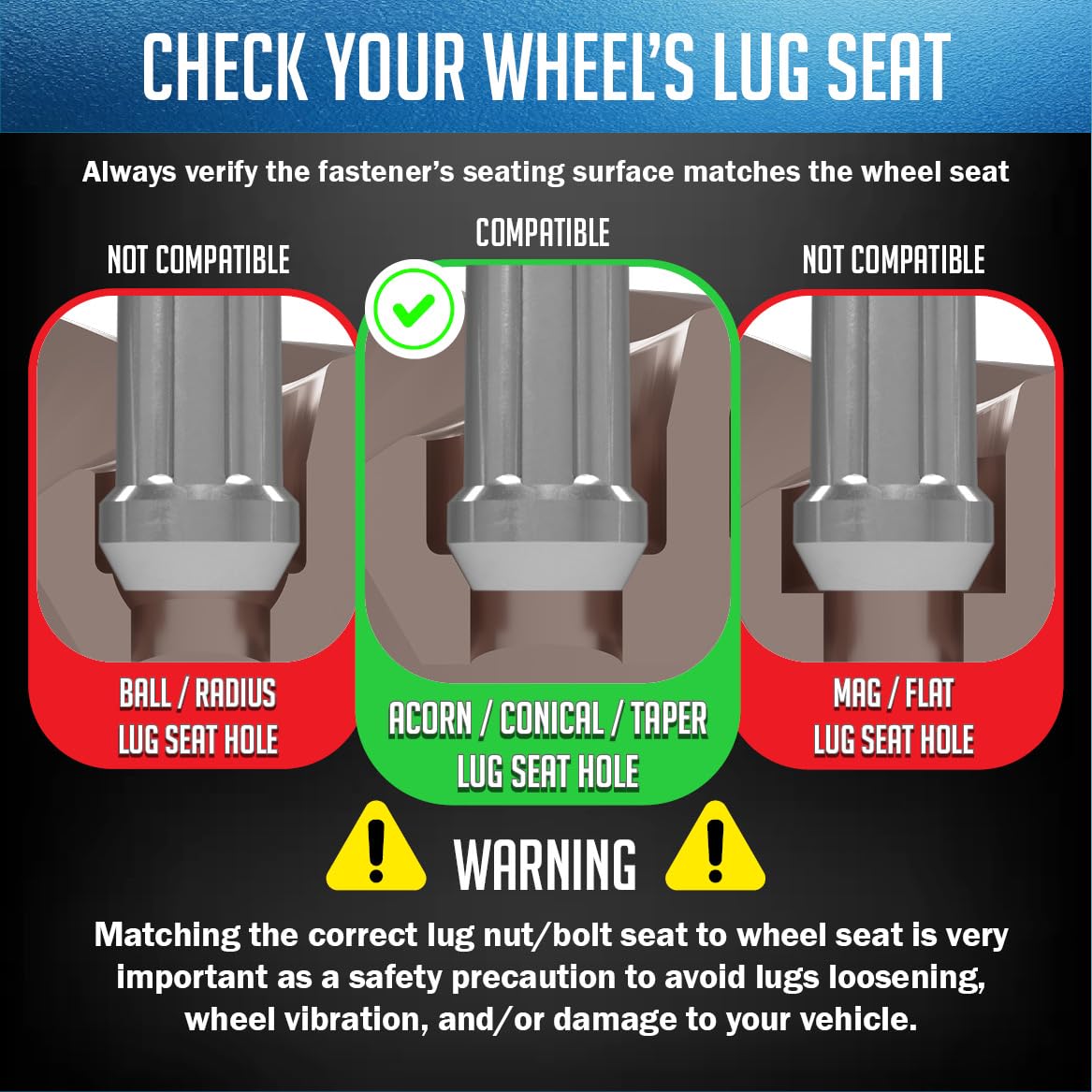 CHECK YOUR WHEEL'S LUG SEAT

Always verify the fastener's seating surface matches the wheel seat

NOT COMPATIBLE

BALL / RADIUS LUG SEAT HOLE

COMPATIBLE

ACORN / CONICAL / TAPER LUG SEAT HOLE

NOT COMPATIBLE

MAG / FLAT LUG SEAT HOLE

WARNING

Matching the correct lug nut/bolt seat to wheel seat is very important as a safety precaution to avoid lugs loosening, wheel vibration, and/or damage to your vehicle.