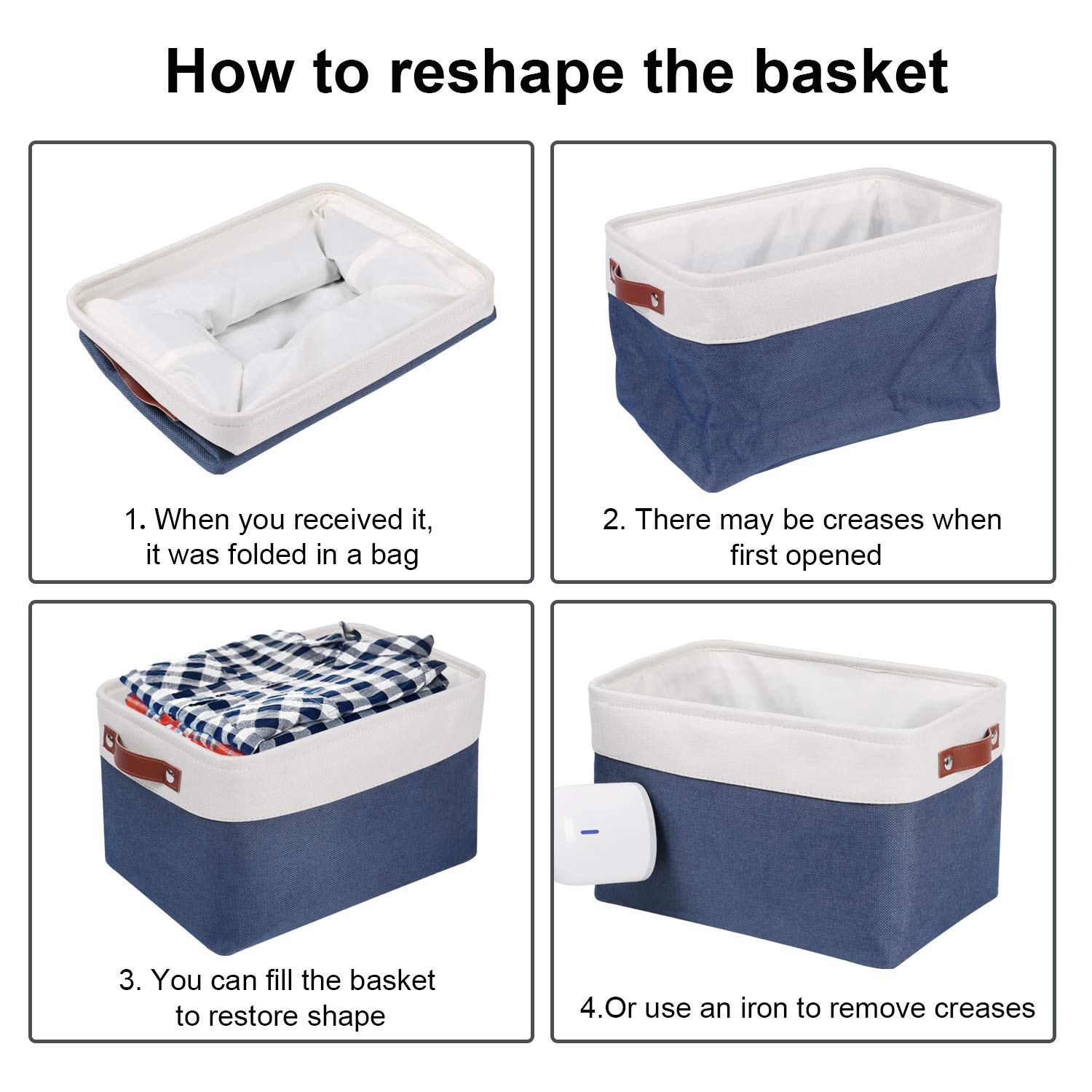 How to reshape the basket

1. When you received it, it was folded in a bag

2. There may be creases when first opened

3. You can fill the basket to restore shape

4.Or use an iron to remove creases