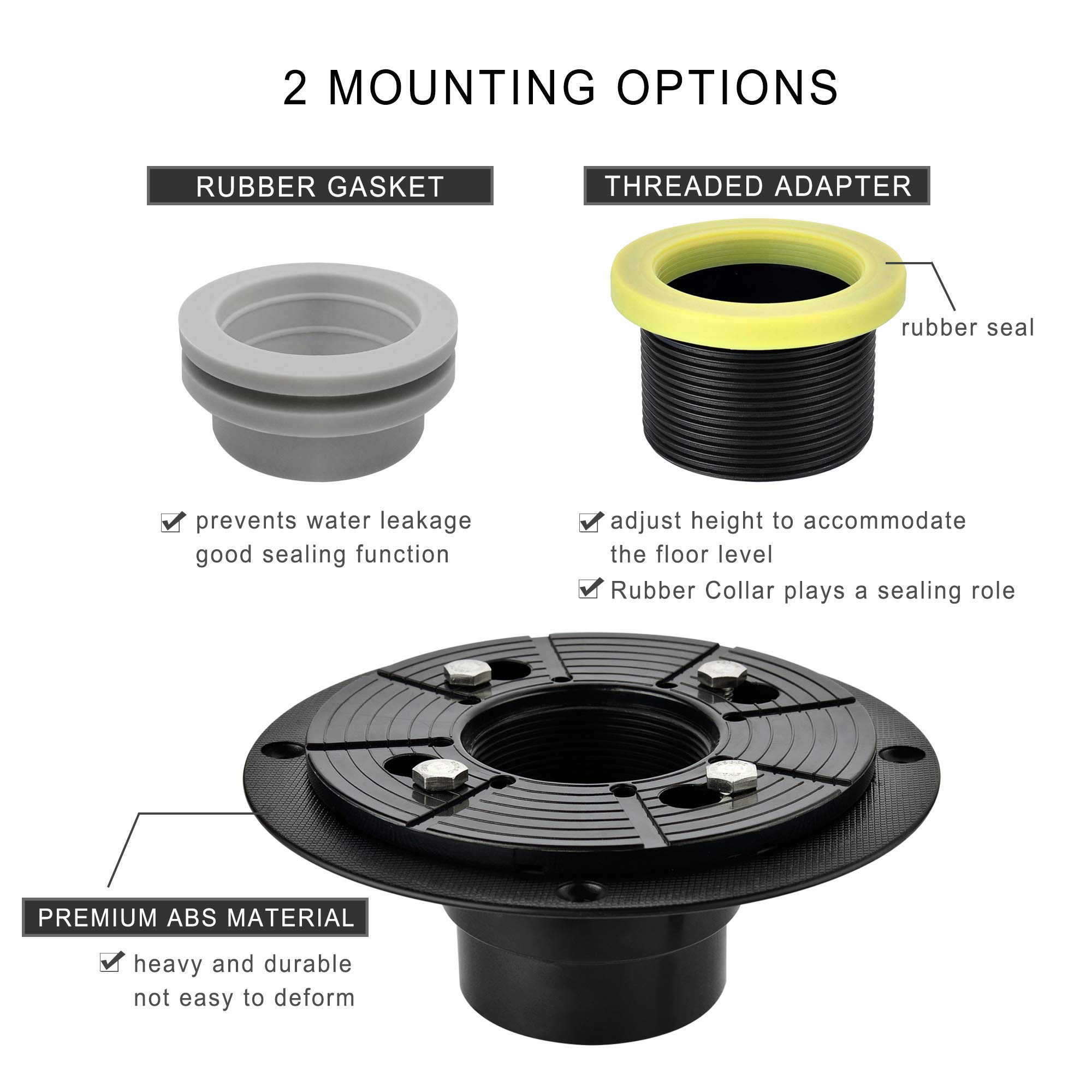 2 MOUNTING OPTIONS

RUBBER GASKET

prevents water leakage
good sealing function

THREADED ADAPTER

rubber seal

adjust height to accommodate the floor level

Rubber Collar plays a sealing role

PREMIUM ABS MATERIAL

heavy and durable
not easy to deform