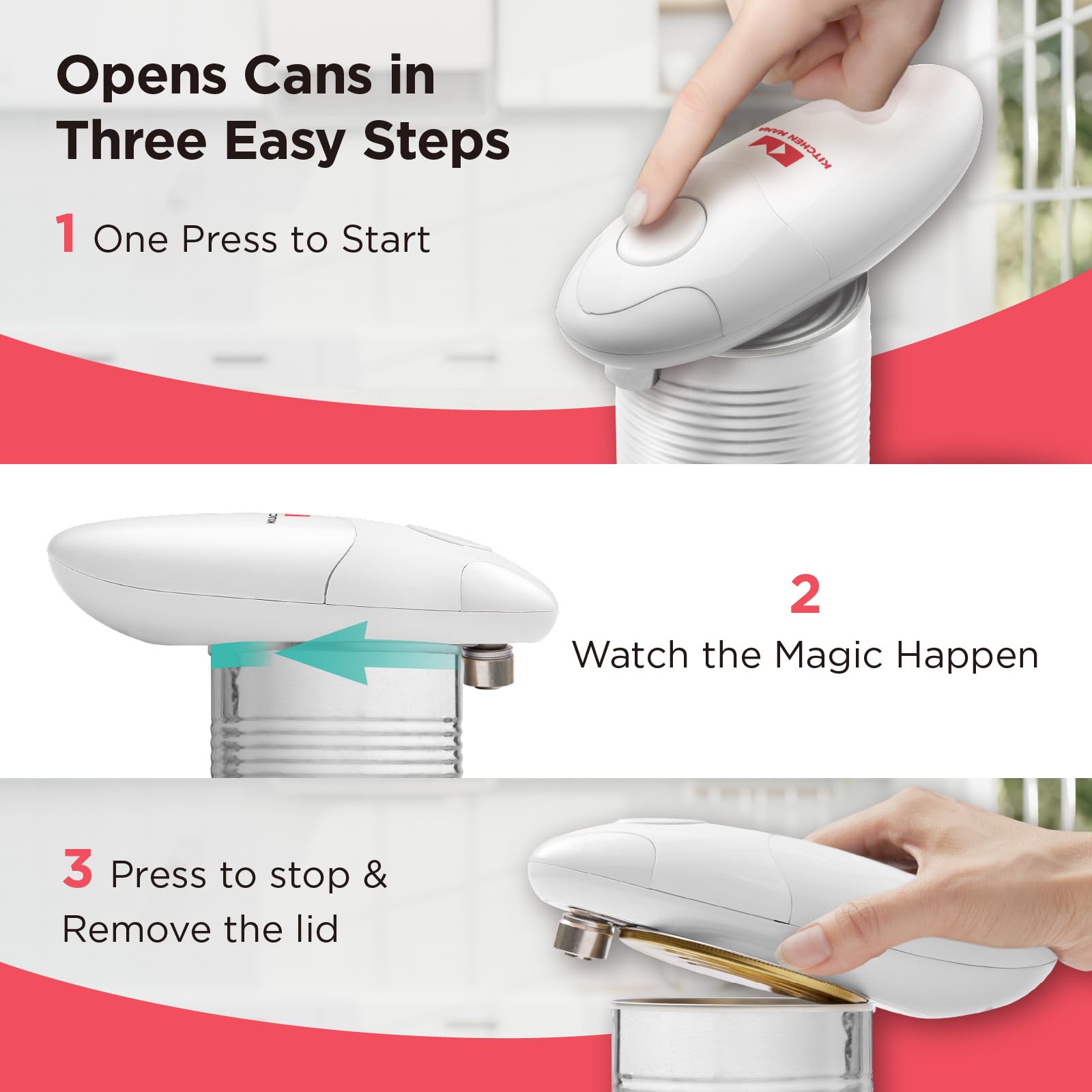 Opens Cans in Three Easy Steps

1 One Press to Start

KITCHEN MAMA

2
Watch the Magic Happen

3 Press to stop & Remove the lid