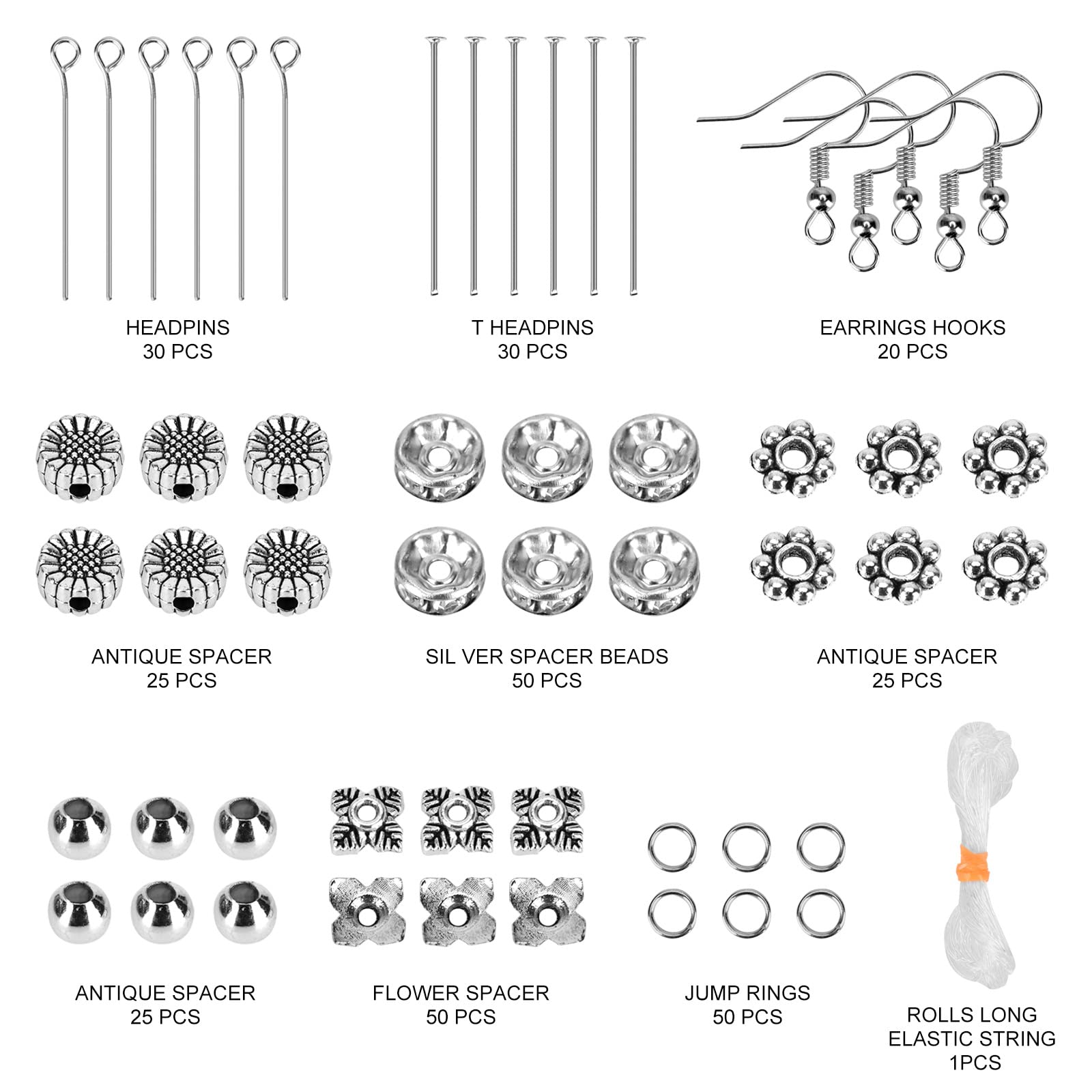 HEADPINS
30 PCS

T HEADPINS
30 PCS

EARRINGS HOOKS
20 PCS

ANTIQUE SPACER
25 PCS

SIL VER SPACER BEADS
50 PCS

ANTIQUE SPACER
25 PCS

ANTIQUE SPACER
25 PCS

FLOWER SPACER
50 PCS

JUMP RINGS
50 PCS

ROLLS LONG
ELASTIC STRING
1PCS