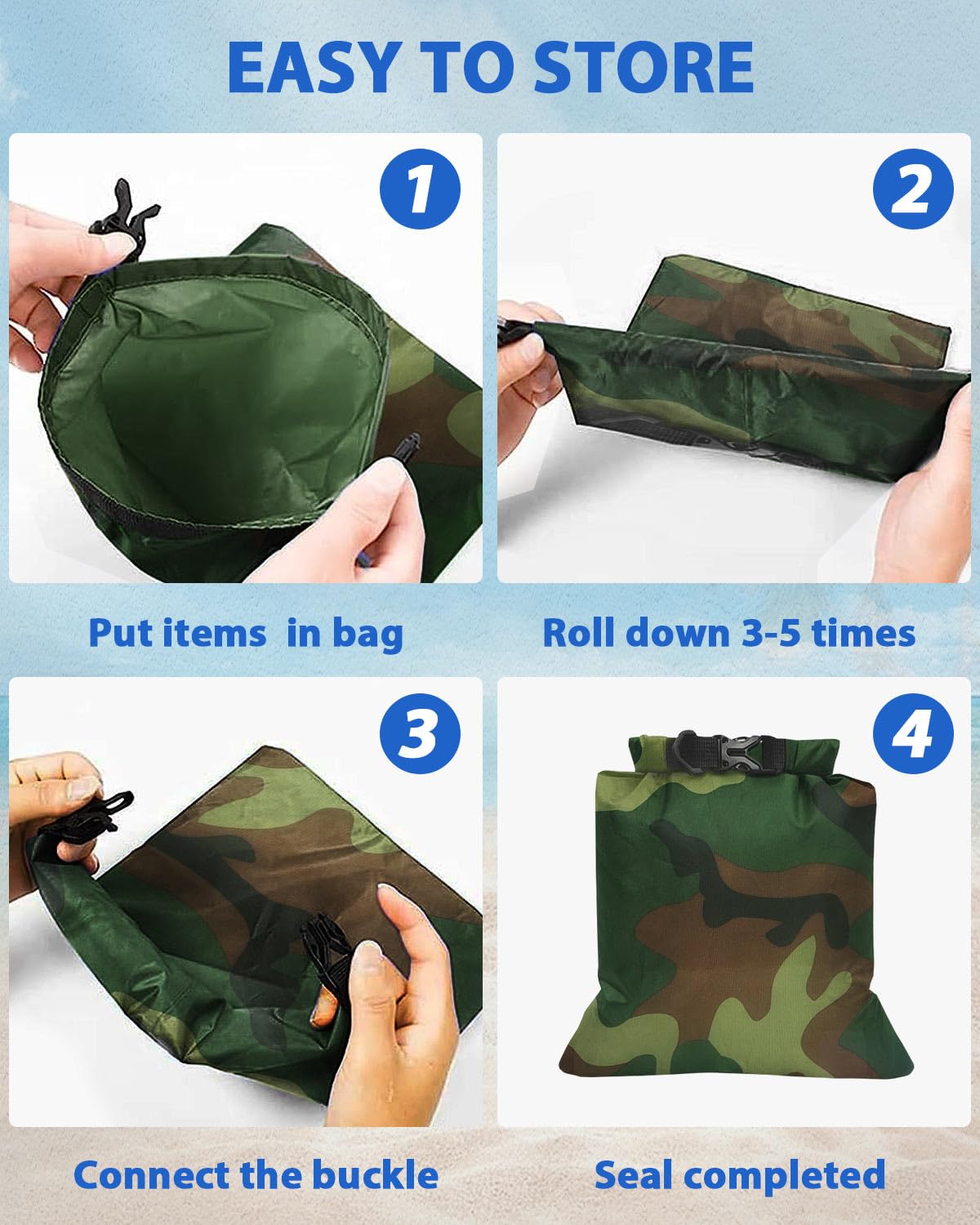 EASY TO STORE

1

Put items  in bag

2

Roll down 3-5 times

3

Connect the buckle

4

Seal completed