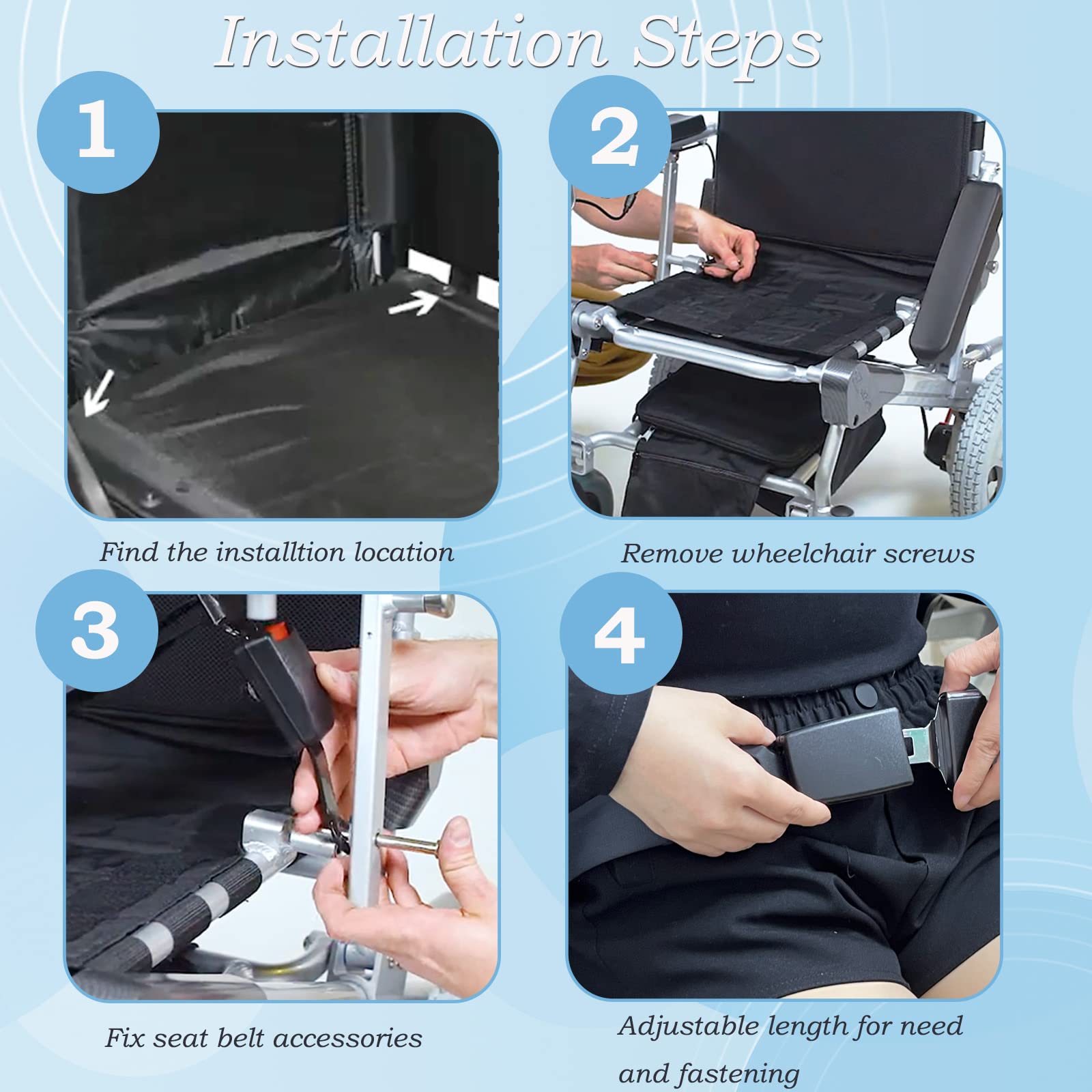 Installation Steps

1

Find the installtion location

2

Remove wheelchair screws

3

Fix seat belt accessories

4

Adjustable length for need and fastening