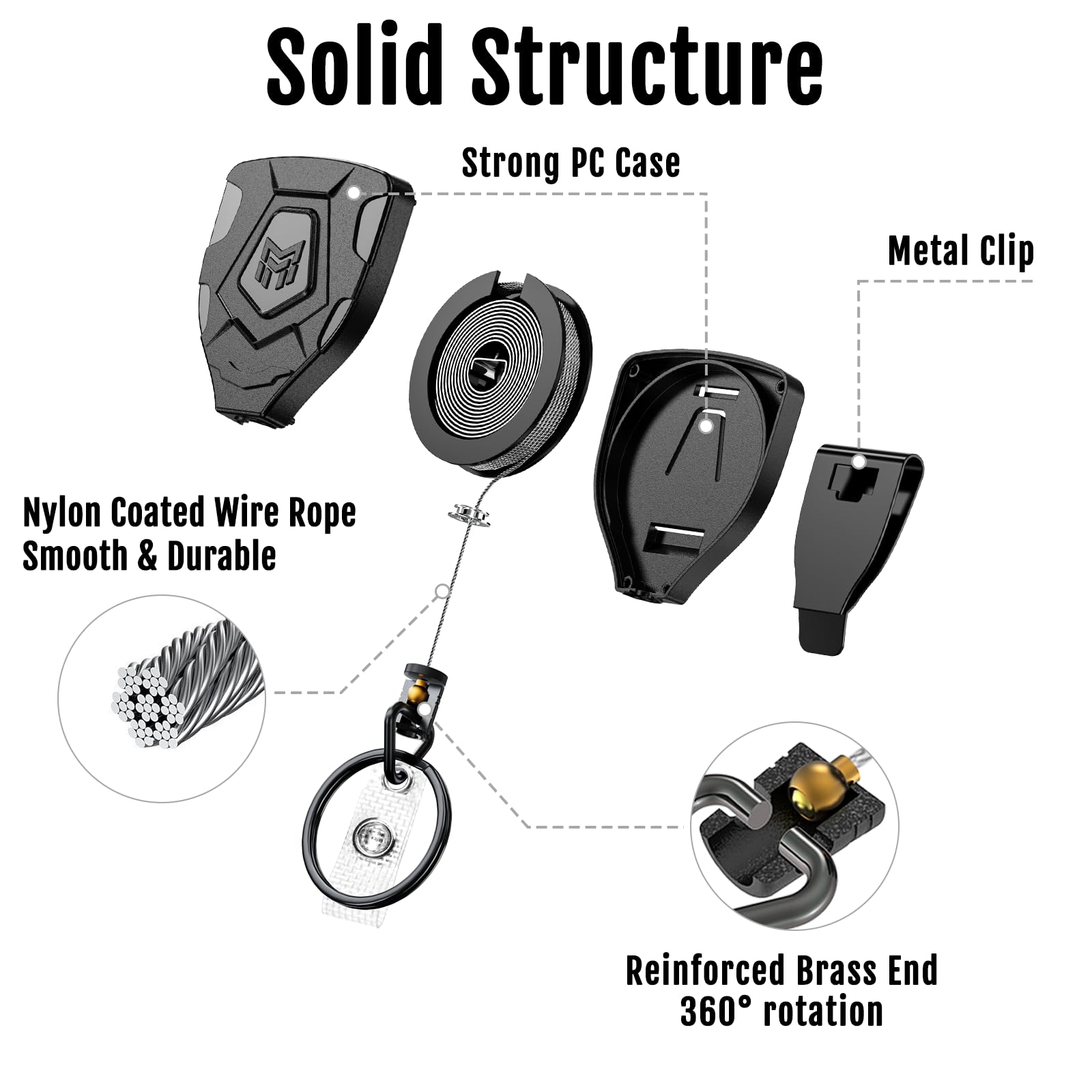 Solid Structure

Strong PC Case

Metal Clip

Nylon Coated Wire Rope
Smooth & Durable

Reinforced Brass End
360° rotation