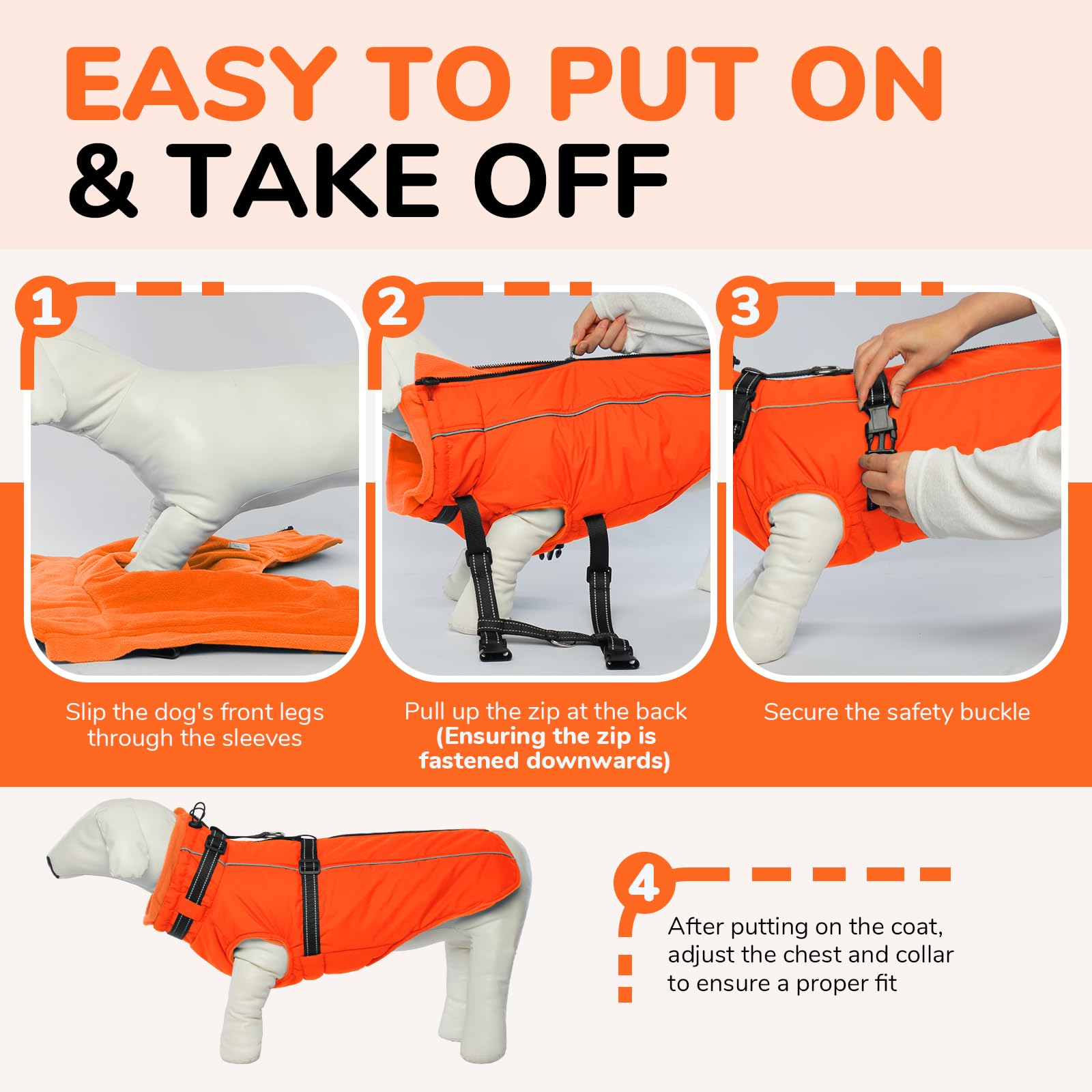 EASY TO PUT ON
& TAKE OFF

1

Slip the dog's front legs through the sleeves

2

Pull up the zip at the back
(Ensuring the zip is fastened downwards)

3

Secure the safety buckle

4

After putting on the coat, adjust the chest and collar to ensure a proper fit