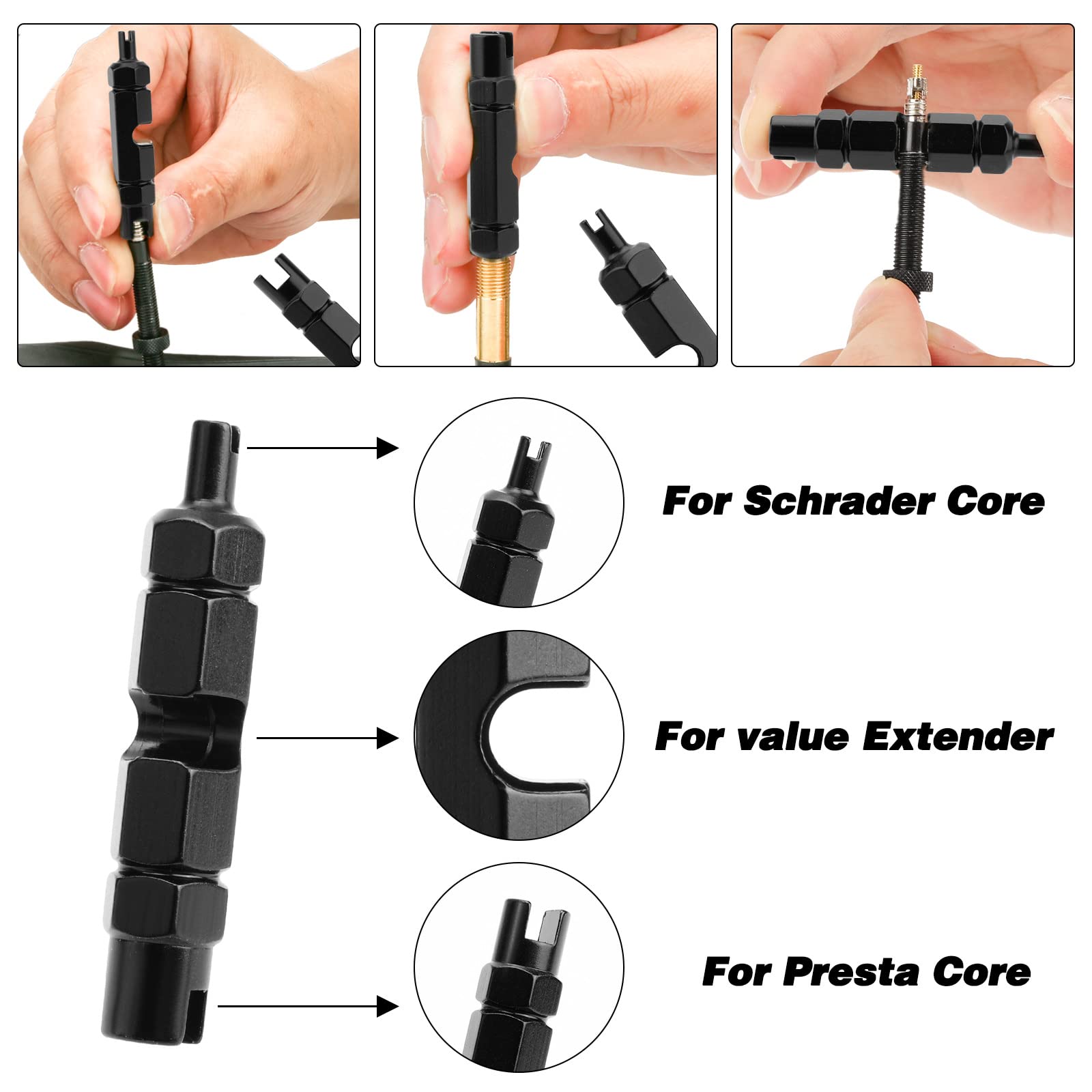 For Schrader Core

For value Extender

For Presta Core