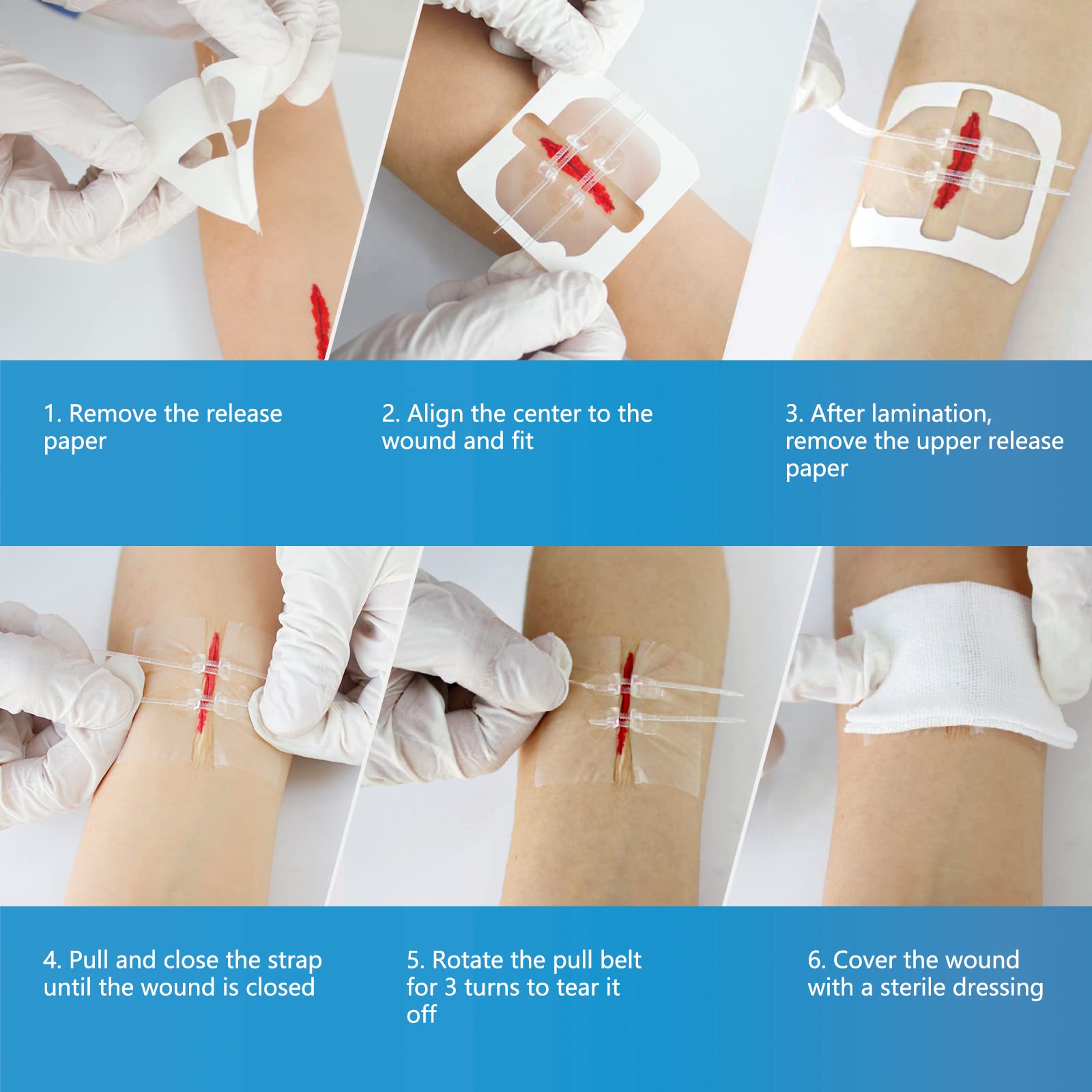 1. Remove the release paper

2. Align the center to the wound and fit

3. After lamination, remove the upper release paper

4. Pull and close the strap until the wound is closed

5. Rotate the pull belt for 3 turns to tear it off

6. Cover the wound with a sterile dressing