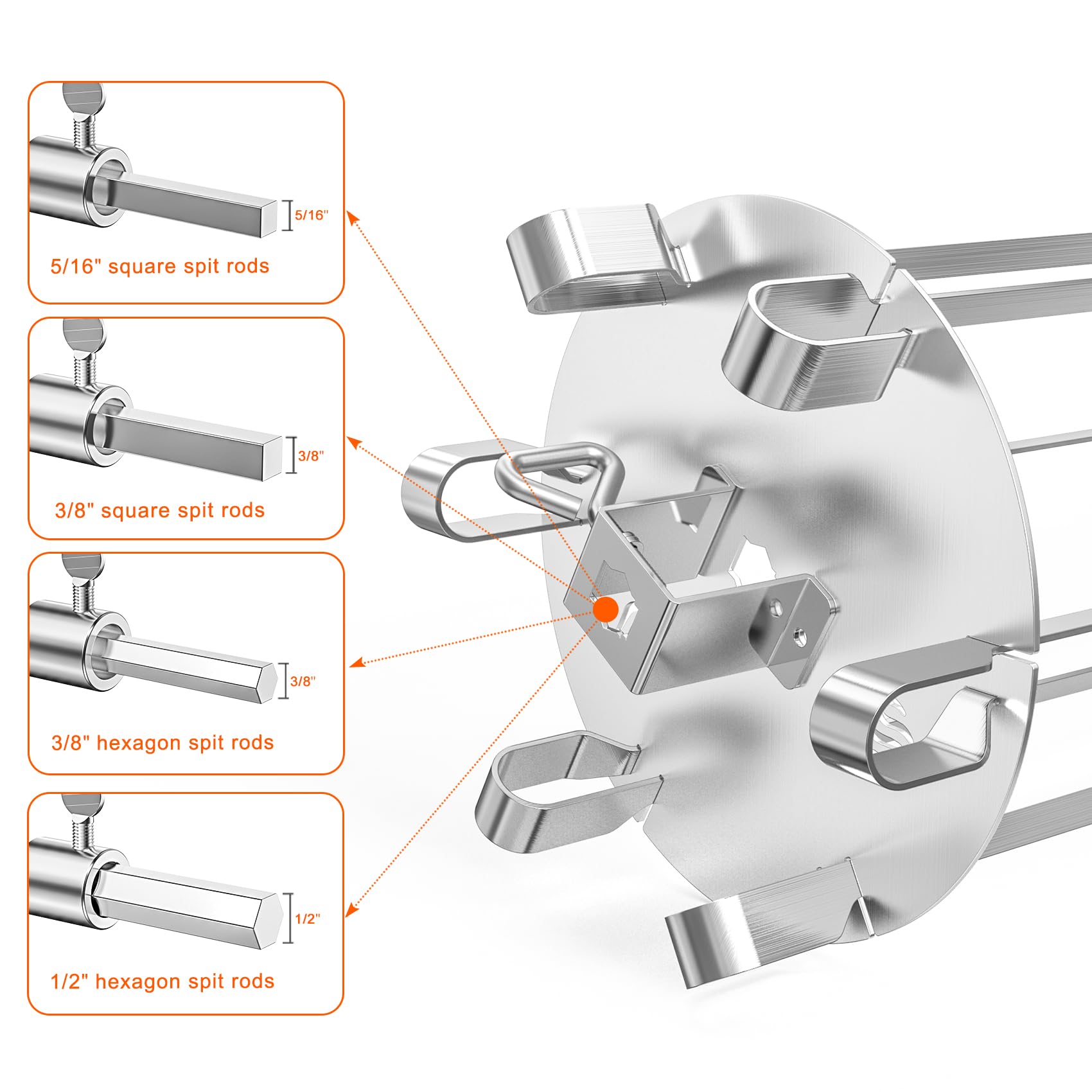 5/16"

5/16" square spit rods

3/8"

3/8" square spit rods

3/8"

3/8" hexagon spit rods

1/2"

1/2" hexagon spit rods