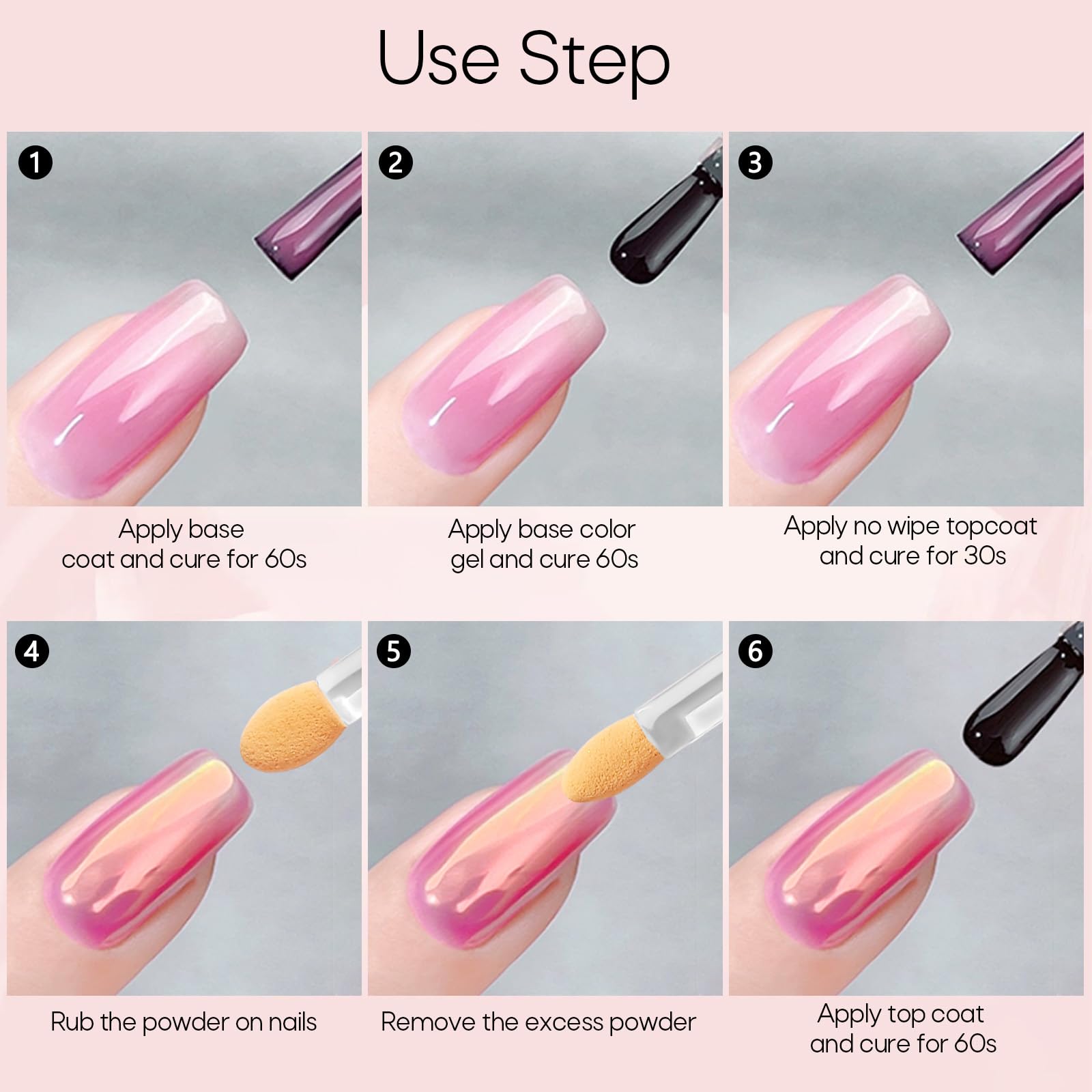 Use Step

1

Apply base coat and cure for 60s

2

Apply base color gel and cure 60s

3

Apply no wipe topcoat and cure for 30s

4

Rub the powder on nails

5

Remove the excess powder

6

Apply top coat and cure for 60s