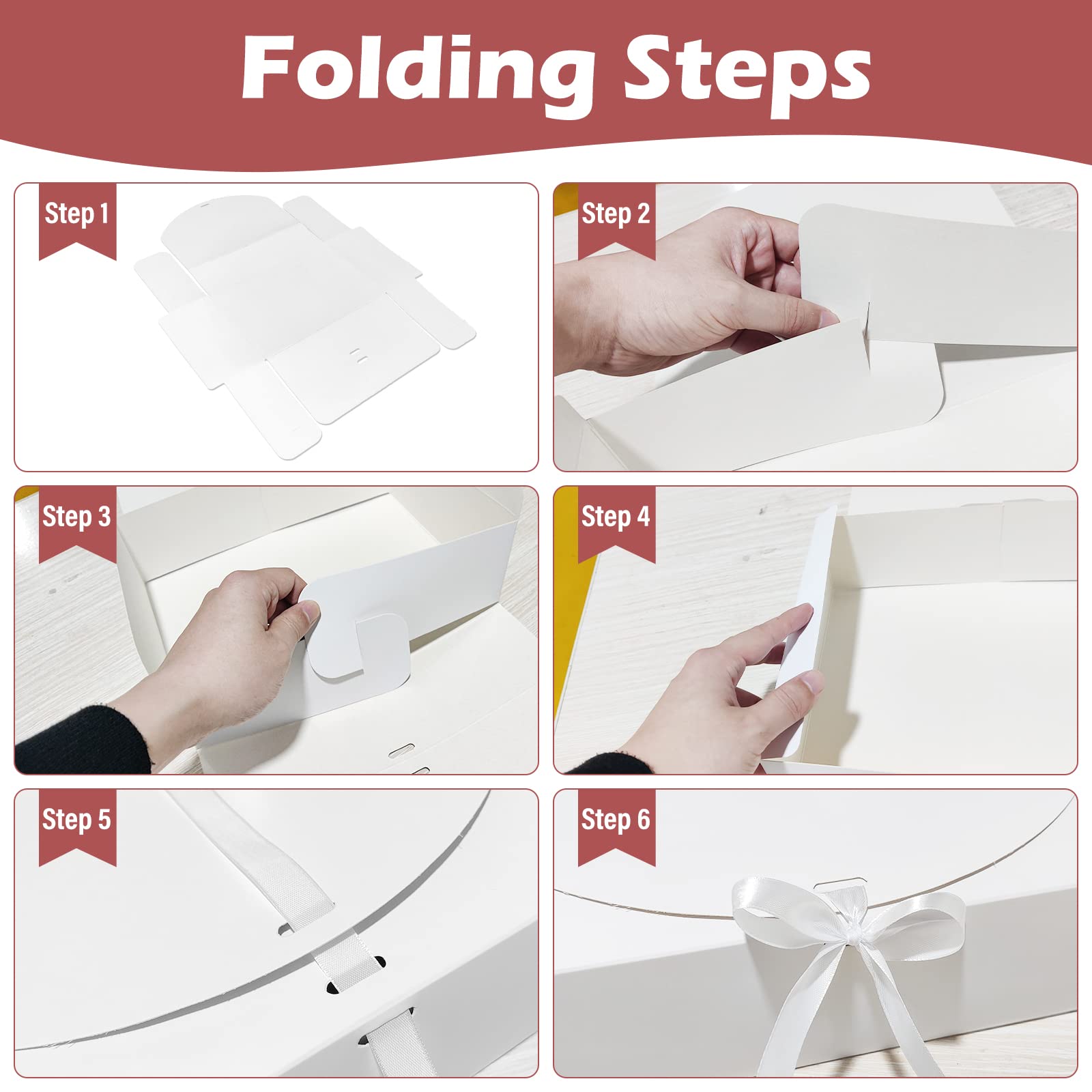 Folding Steps

Step 1

Step 2

Step 3

Step 4

Step 5

Step 6