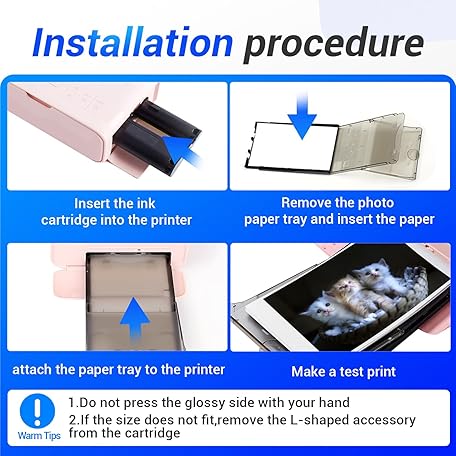 Installation procedure

Insert the ink cartridge into the printer

Remove the photo paper tray and insert the paper

attach the paper tray to the printer

Make a test print

Warm Tips

1.Do not press the glossy side with your hand
2.If the size does not fit,remove the L-shaped accessory from the cartridge