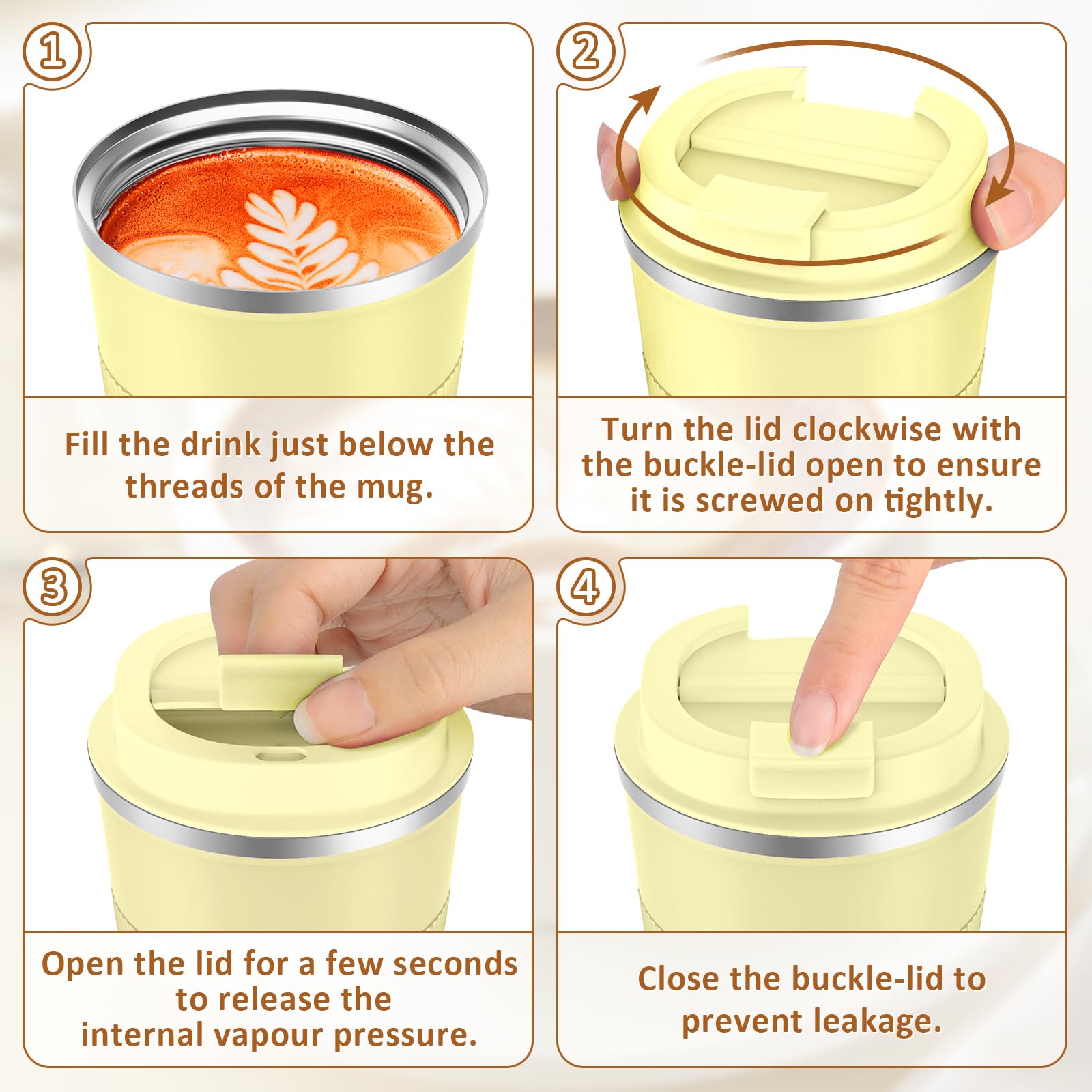 ①

Fill the drink just below the threads of the mug.

②

Turn the lid clockwise with the buckle-lid open to ensure it is screwed on tightly.

③

Open the lid for a few seconds to release the internal vapour pressure.

④

Close the buckle-lid to prevent leakage.