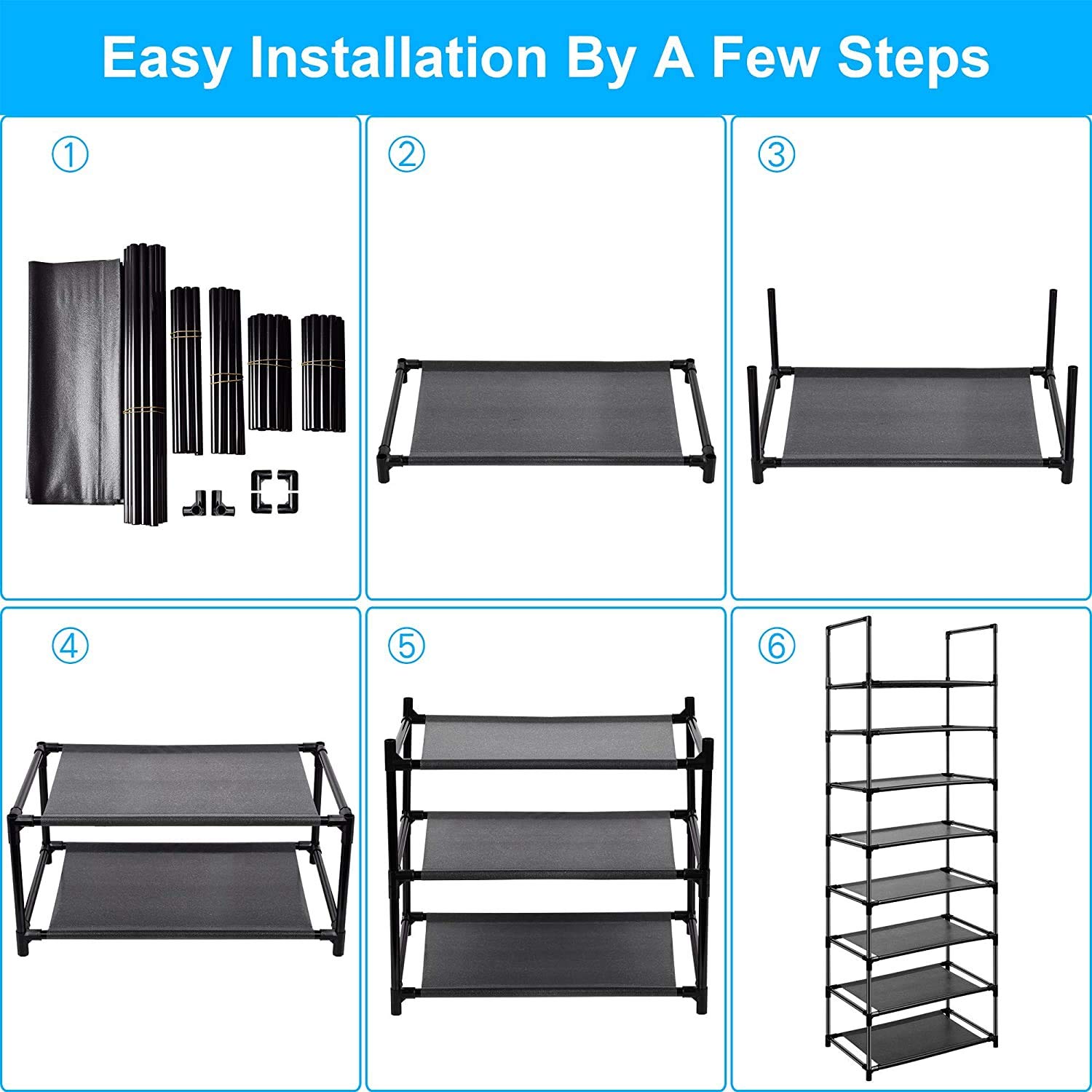 Easy Installation By A Few Steps

①

②

③

④

⑤

⑥