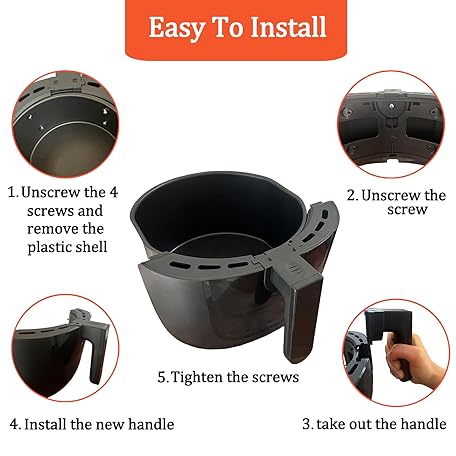 Easy To Install

1. Unscrew the 4 screws and remove the plastic shell

2. Unscrew the screw

5. Tighten the screws

4. Install the new handle

3. take out the handle