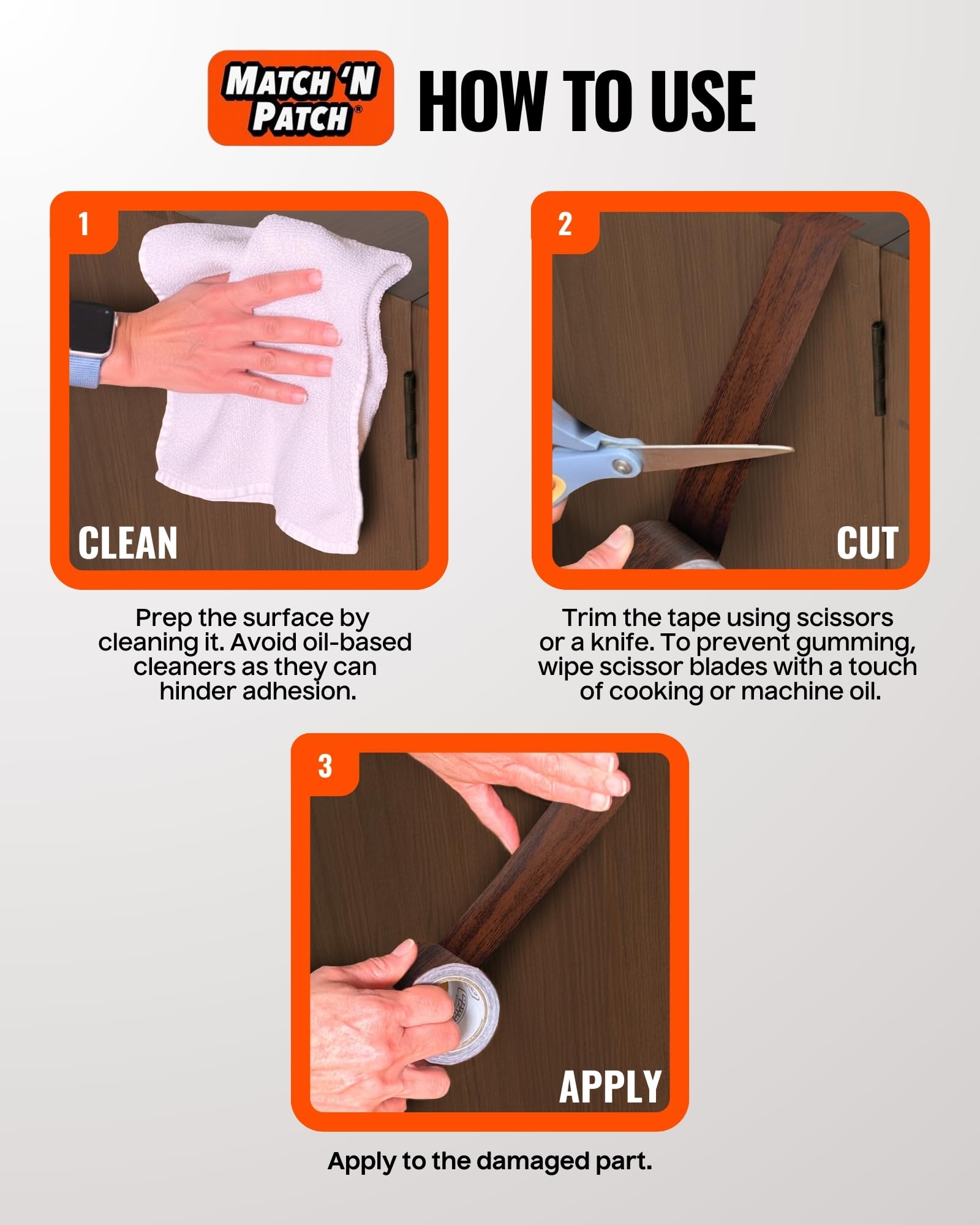 MATCH 'N PATCH®

HOW TO USE

1

CLEAN

Prep the surface by cleaning it. Avoid oil-based cleaners as they can hinder adhesion.

2

CUT

Trim the tape using scissors or a knife. To prevent gumming, wipe scissor blades with a touch of cooking or machine oil.

3

APPLY

Apply to the damaged part.