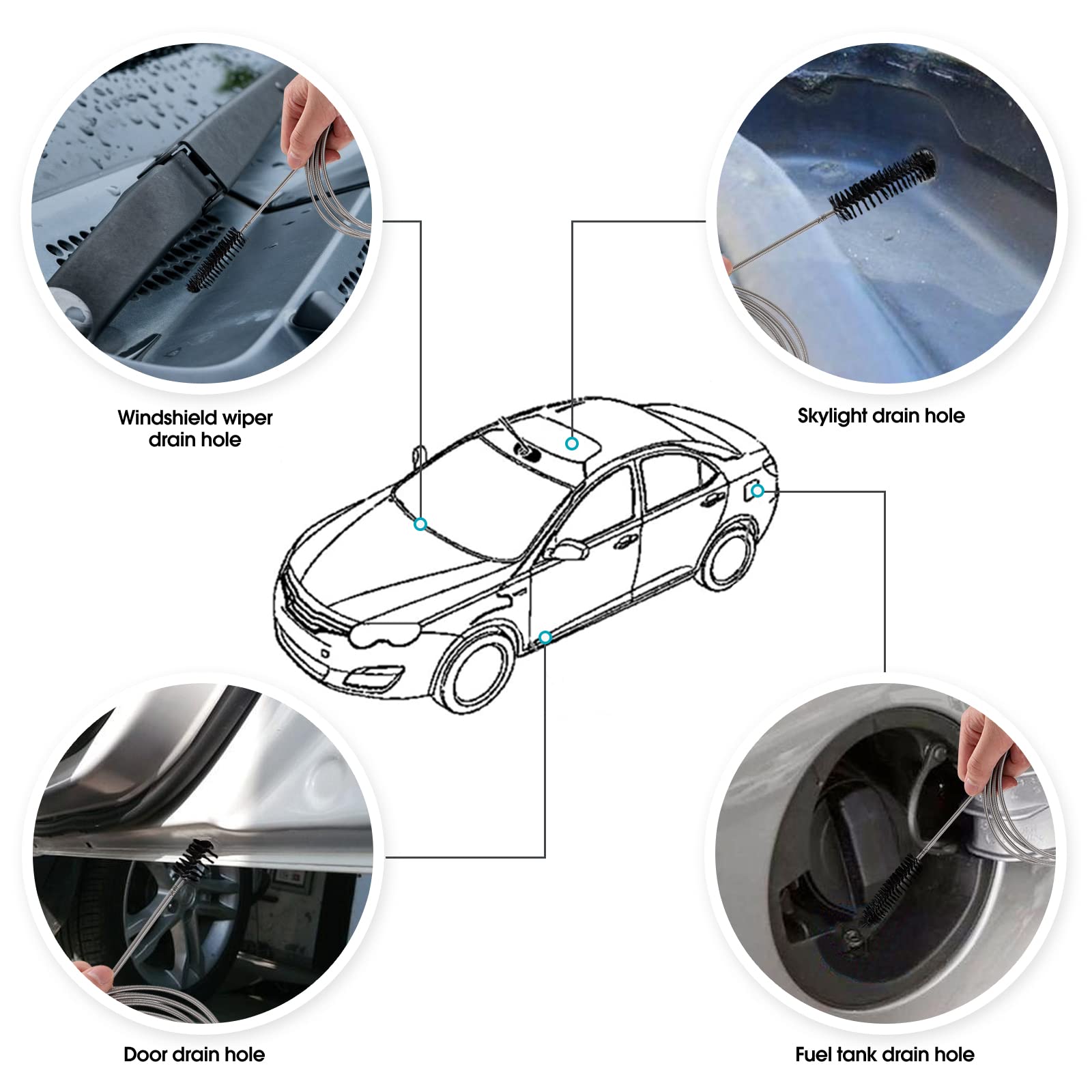 Windshield wiper drain hole

Skylight drain hole

Door drain hole

Fuel tank drain hole