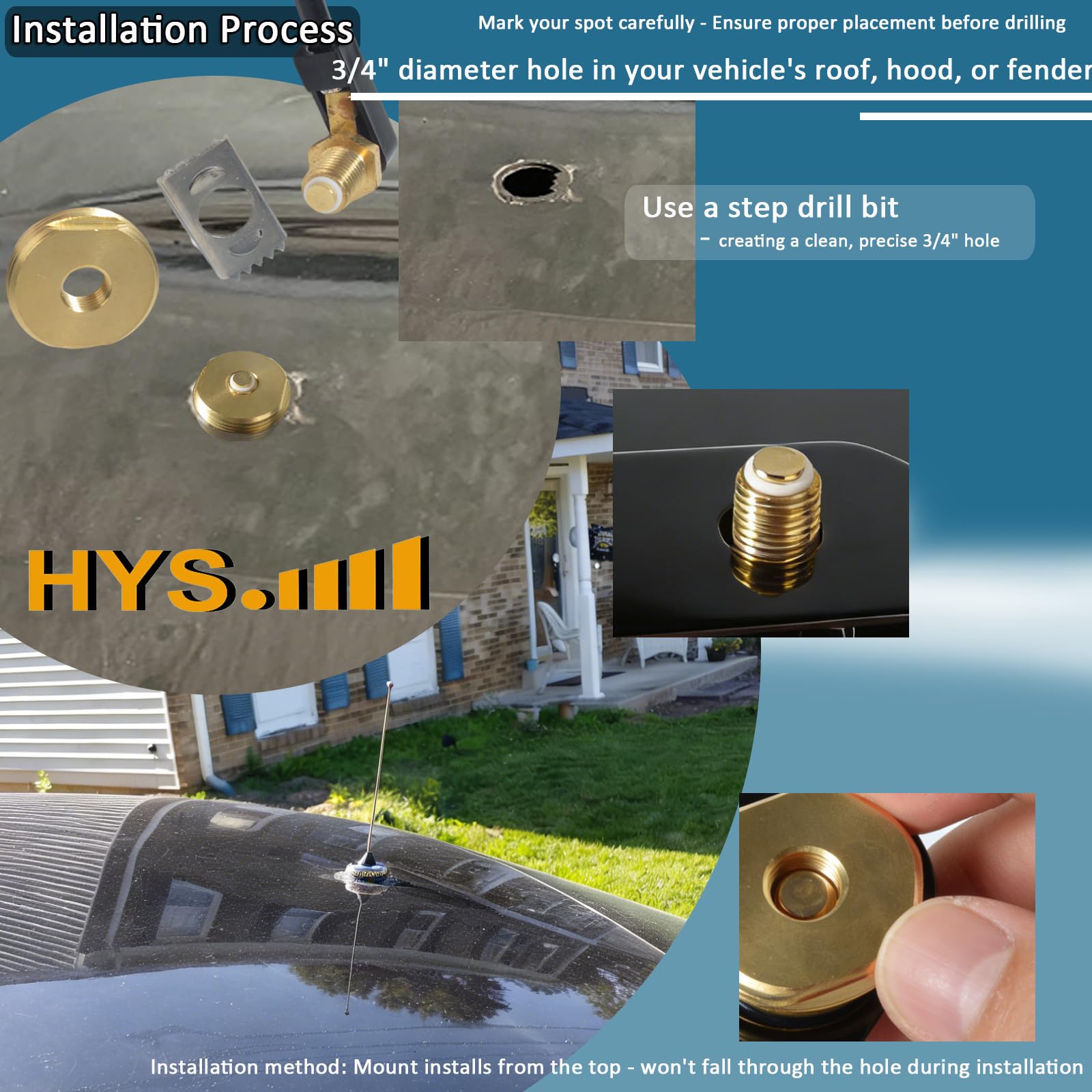 Installation Process

Mark your spot carefully - Ensure proper placement before drilling

3/4" diameter hole in your vehicle's roof, hood, or fender

Use a step drill bit

- creating a clean, precise 3/4" hole

HYS.

Installation method: Mount installs from the top - won't fall through the hole during installation