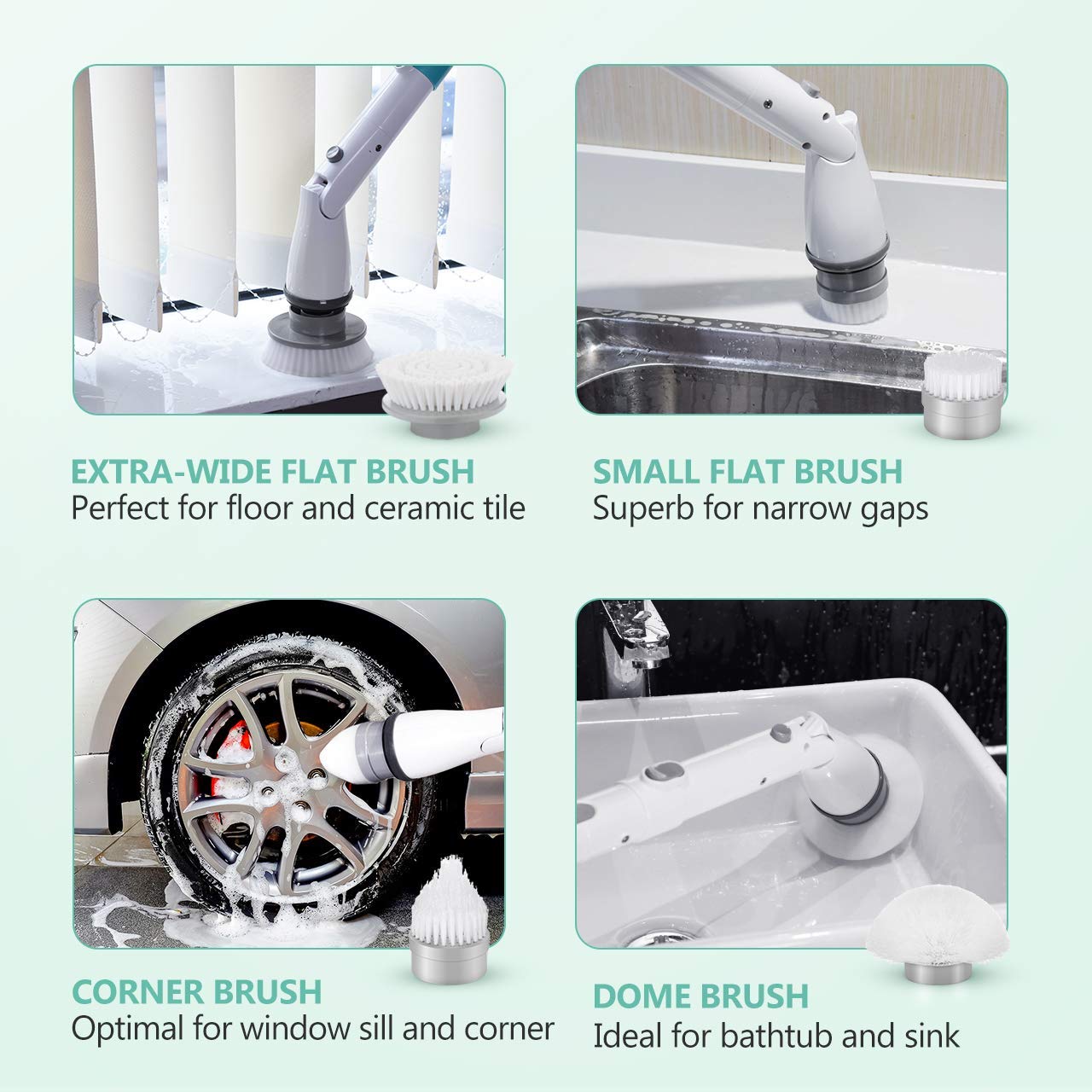 EXTRA-WIDE FLAT BRUSH
Perfect for floor and ceramic tile

SMALL FLAT BRUSH
Superb for narrow gaps

CORNER BRUSH
Optimal for window sill and corner

DOME BRUSH
Ideal for bathtub and sink