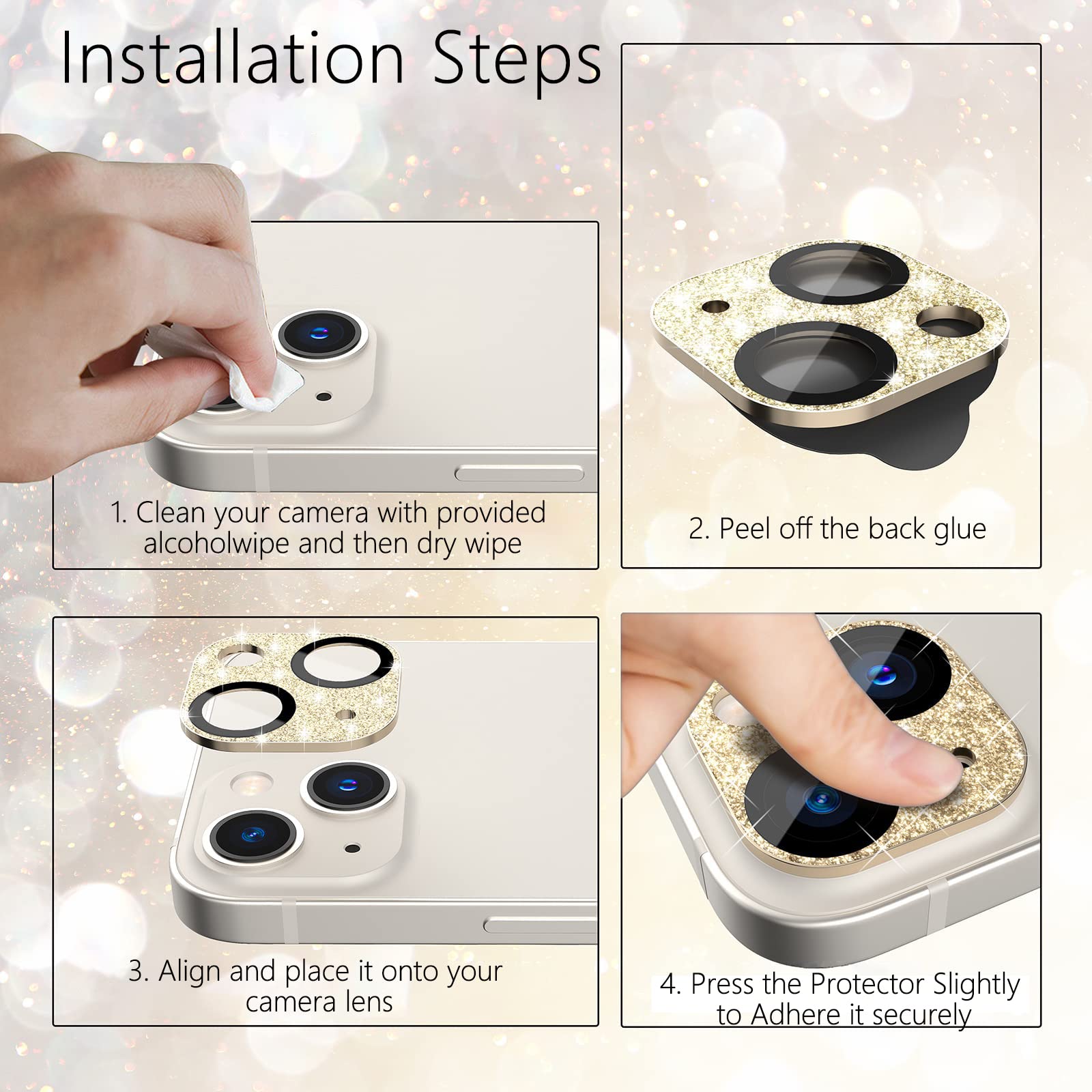 Installation Steps

1. Clean your camera with provided alcoholwipe and then dry wipe

2. Peel off the back glue

3. Align and place it onto your camera lens

4. Press the Protector Slightly to Adhere it securely