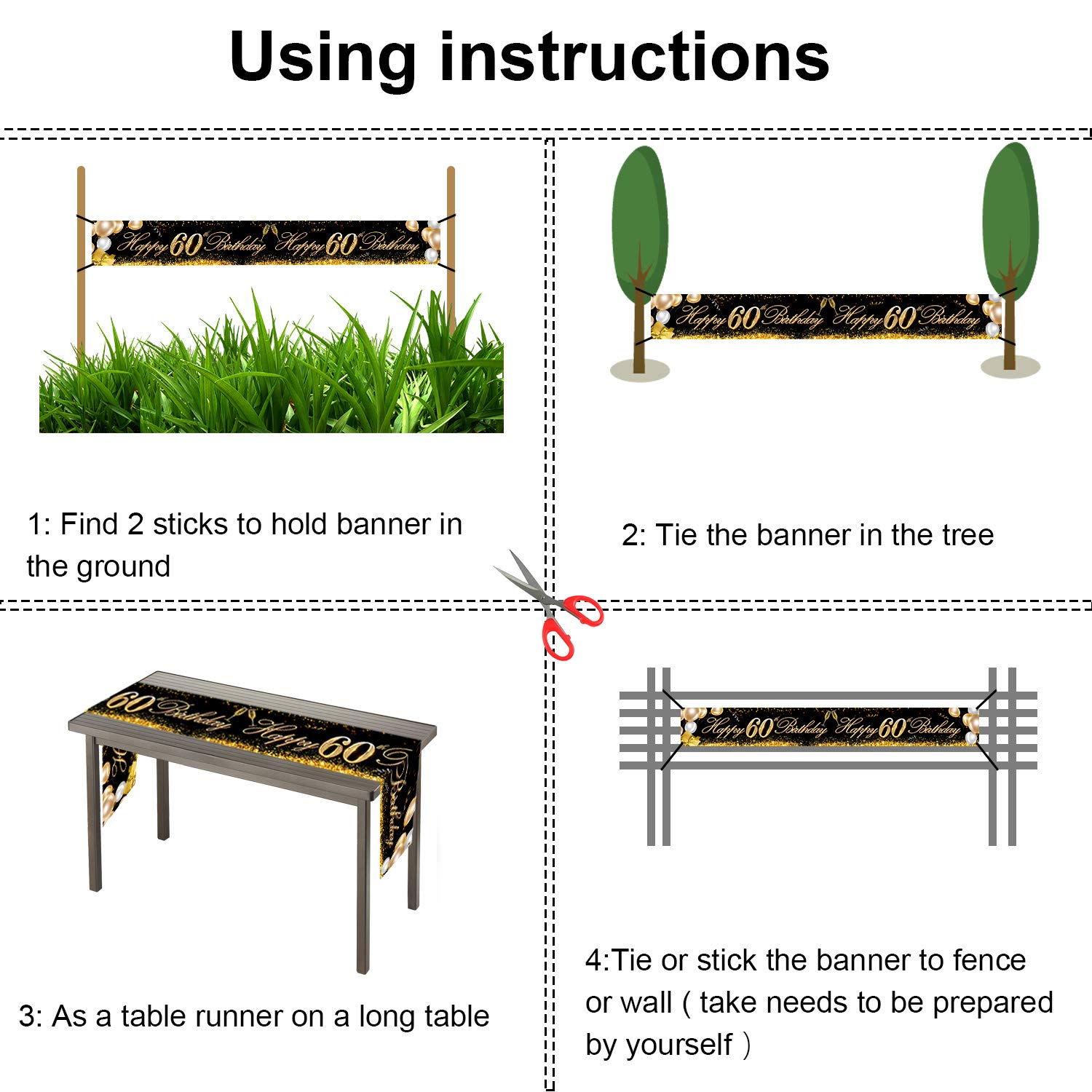 Using instructions

Happy 60th Birthday Happy 60th Birthday

1: Find 2 sticks to hold banner in the ground

Happy 60th Birthday Happy 60th Birthday

2: Tie the banner in the tree

60th Birthday Happy 60th Birthday

3: As a table runner on a long table

Happy 60th Birthday Happy 60th Birthday

4:Tie or stick the banner to fence or wall ( take needs to be prepared by yourself )