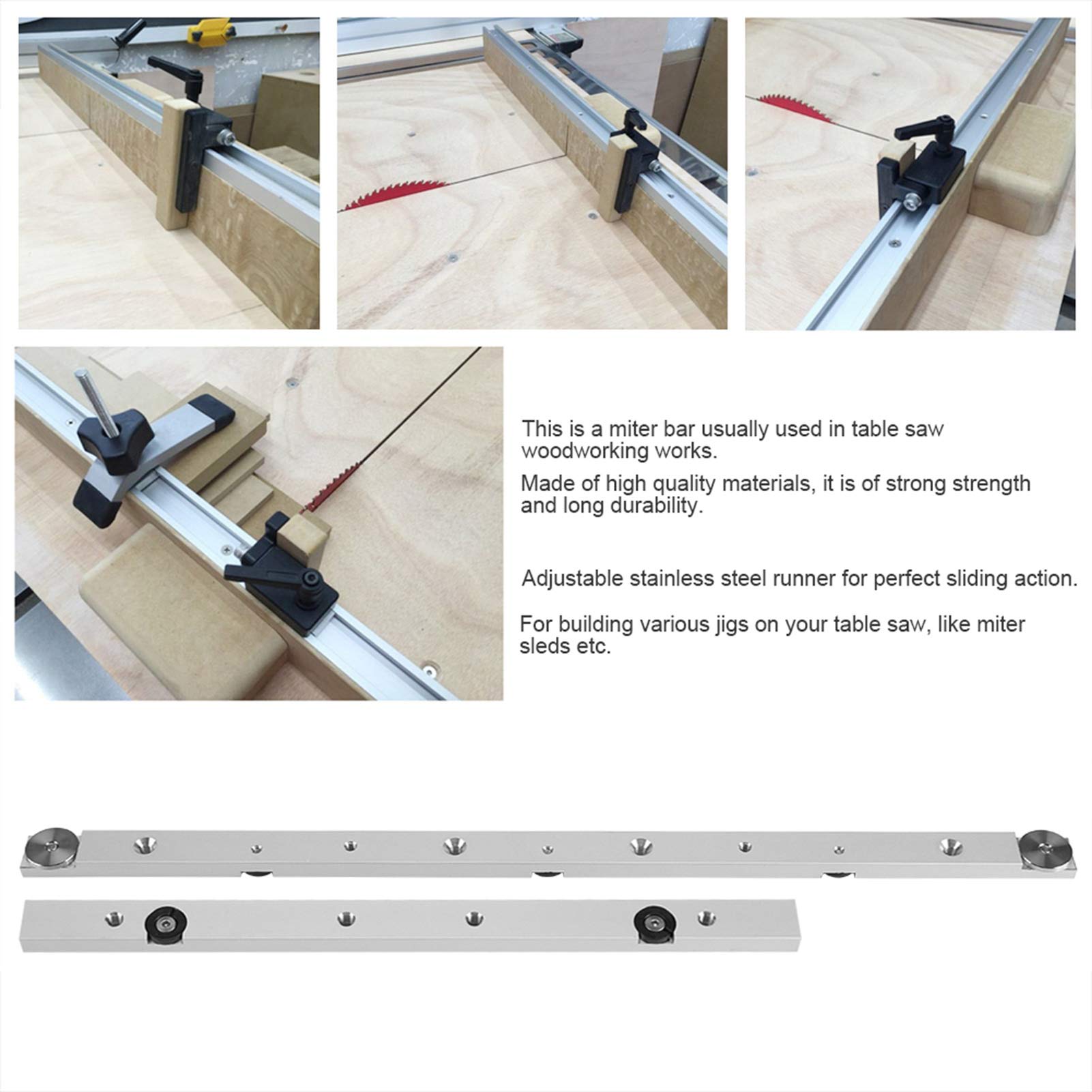 This is a miter bar usually used in table saw woodworking works.

Made of high quality materials, it is of strong strength and long durability.

Adjustable stainless steel runner for perfect sliding action.

For building various jigs on your table saw, like miter sleds etc.