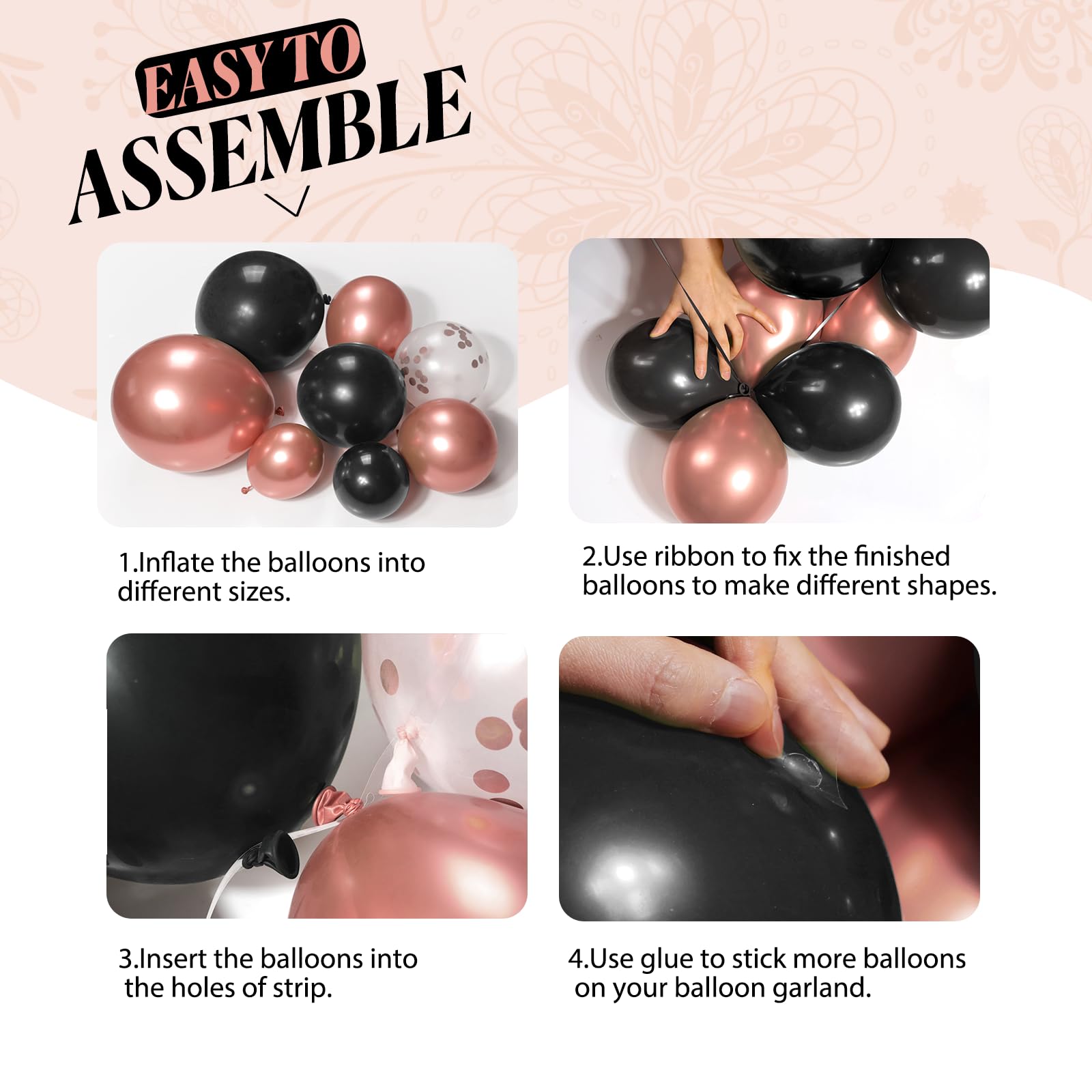 EASY TO
ASSEMBLE

1.Inflate the balloons into different sizes.

2.Use ribbon to fix the finished balloons to make different shapes.

3.Insert the balloons into the holes of strip.

4.Use glue to stick more balloons on your balloon garland.