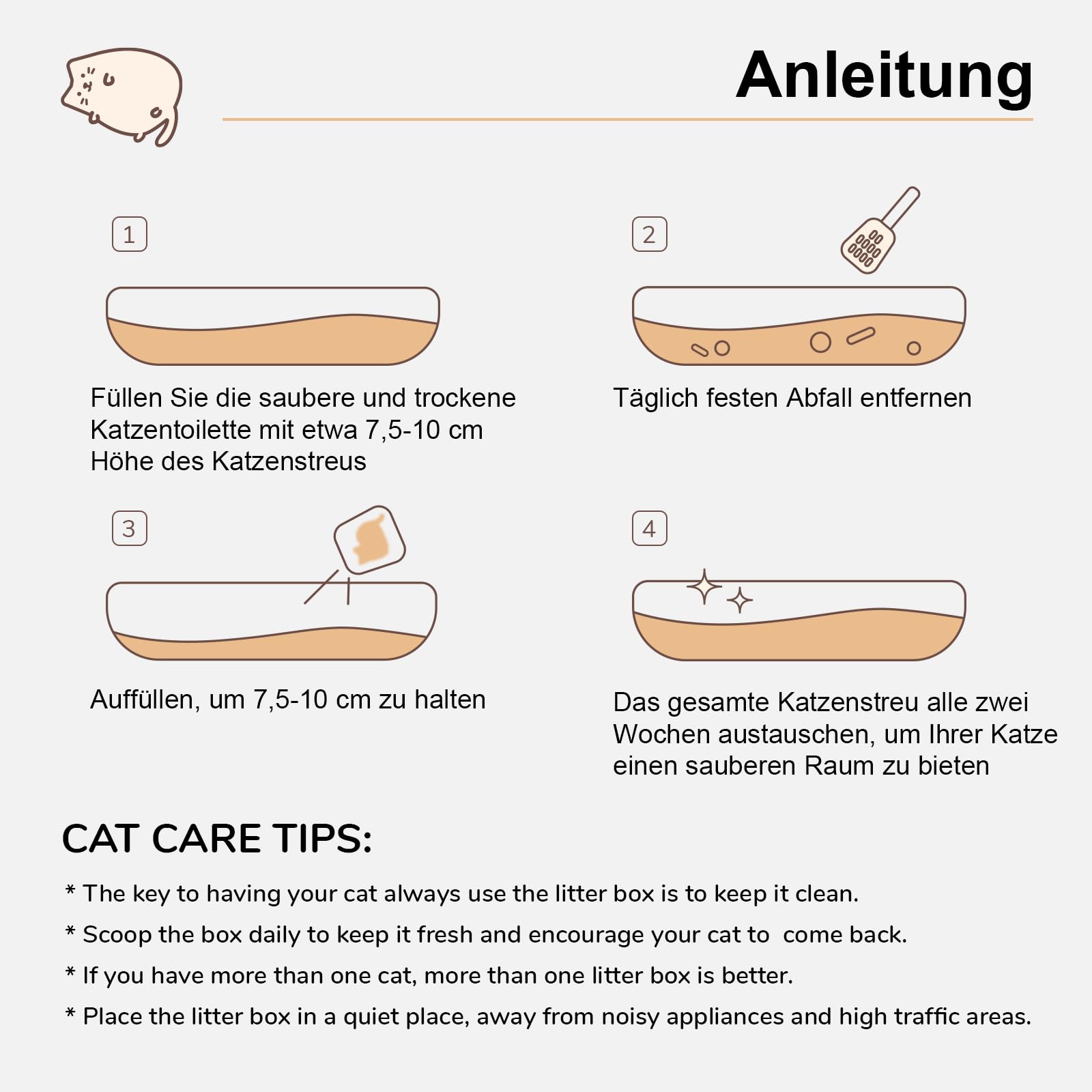 Anleitung

1

Füllen Sie die saubere und trockene Katzentoilette mit etwa 7,5-10 cm Höhe des Katzenstreus

2

Täglich festen Abfall entfernen

3

Auffüllen, um 7,5-10 cm zu halten

4

Das gesamte Katzenstreu alle zwei Wochen austauschen, um Ihrer Katze einen sauberen Raum zu bieten

CAT CARE TIPS:

* The key to having your cat always use the litter box is to keep it clean.

* Scoop the box daily to keep it fresh and encourage your cat to come back.

* If you have more than one cat, more than one litter box is better.

* Place the litter box in a quiet place, away from noisy appliances and high traffic areas.