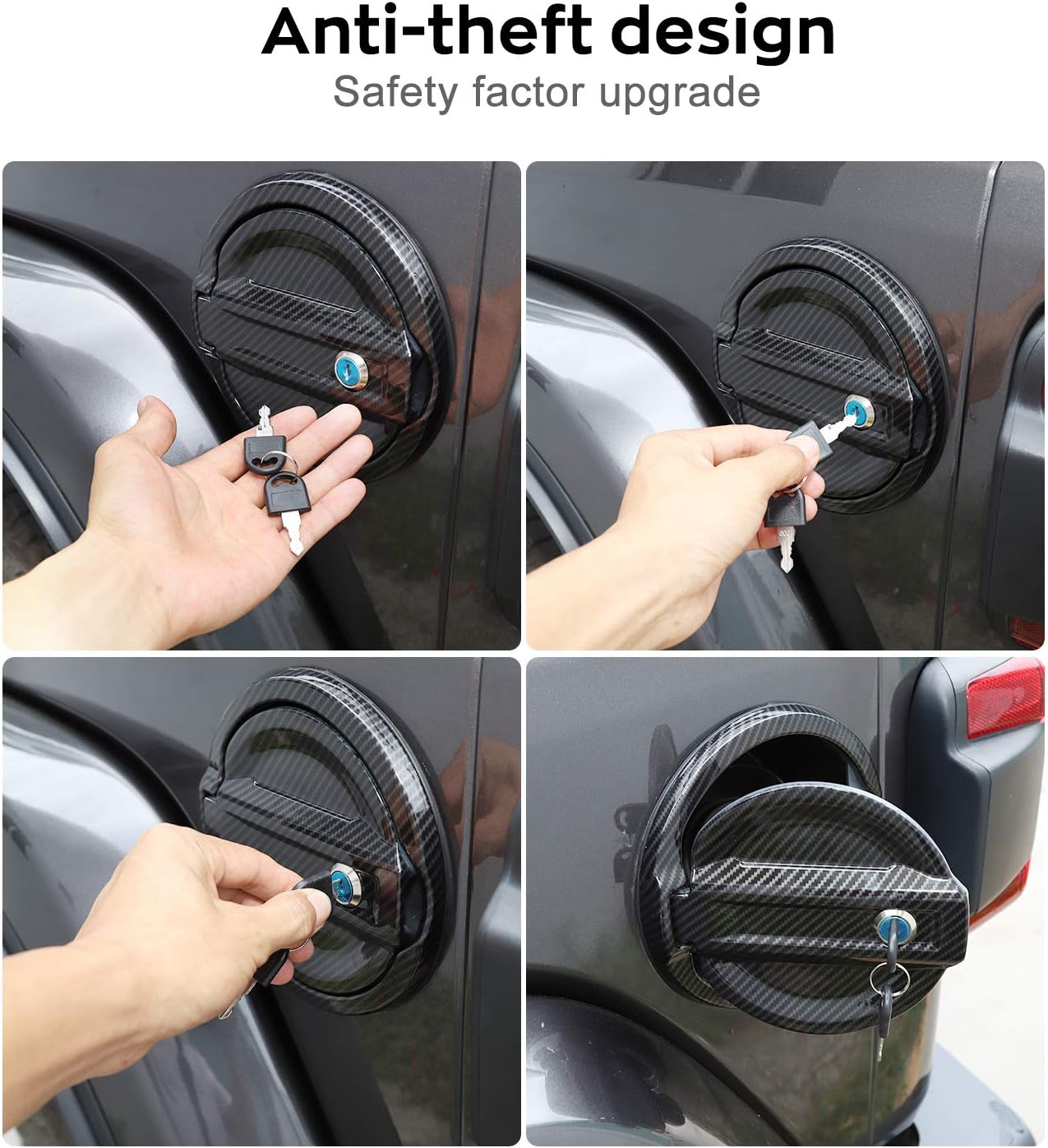 Anti-theft design
Safety factor upgrade