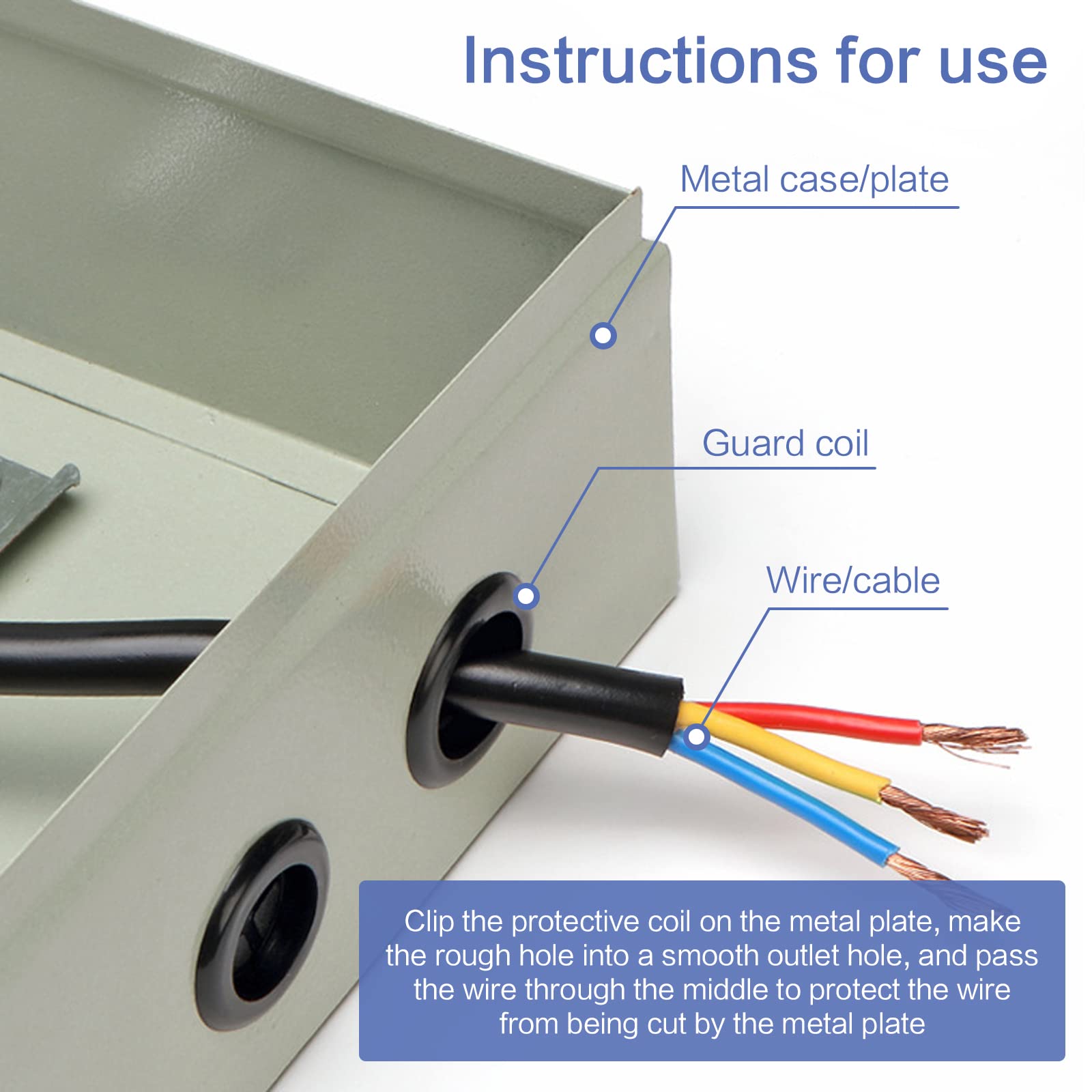 Instructions for use

Metal case/plate

Guard coil

Wire/cable

Clip the protective coil on the metal plate, make the rough hole into a smooth outlet hole, and pass the wire through the middle to protect the wire from being cut by the metal plate